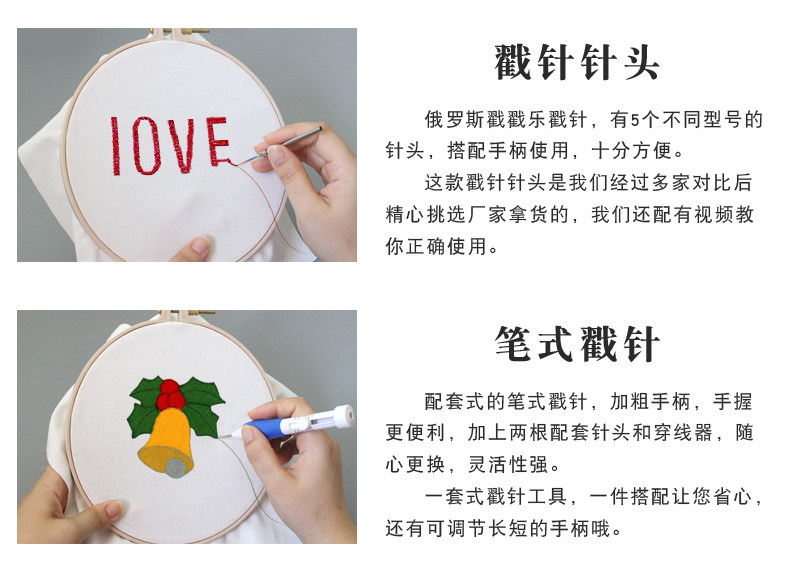 IOVE

戳针针头

俄罗斯戳戳乐戳针，有5个不同型号的针头，搭配手柄使用，十分方便。

这款戳针针头是我们经过多家对比后精心挑选厂家拿货的，我们还配有视频教你正确使用。

笔式戳针

配套式的笔式戳针，加粗手柄，手握更便利，加上两根配套针头和穿线器，随心更换，灵活性强。

一套式戳针工具，一件搭配让您省心，还有可调节长短的手柄哦。