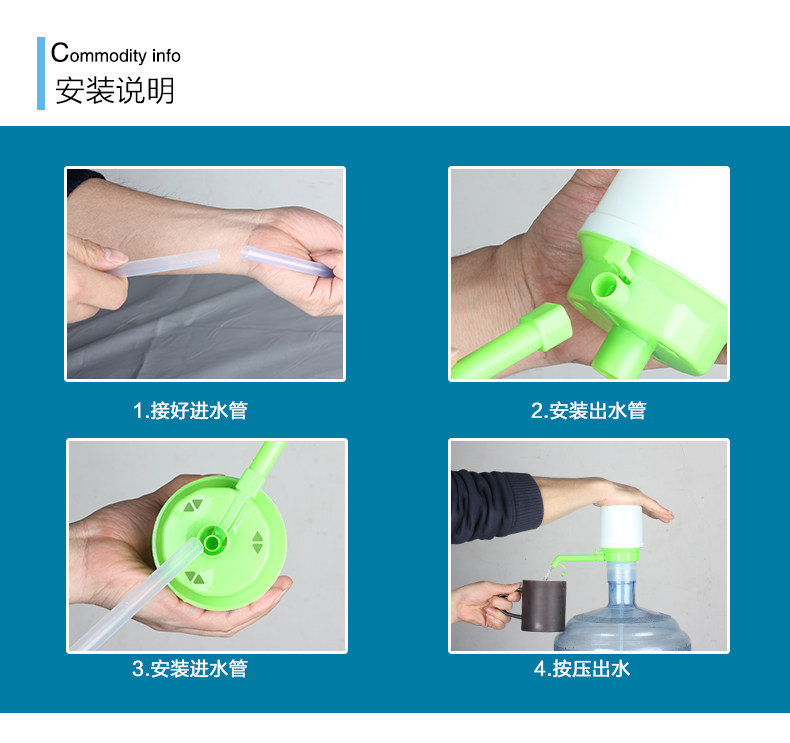 Commodity info
安装说明

1.接好进水管

2.安装出水管

3.安装进水管

4.按压出水