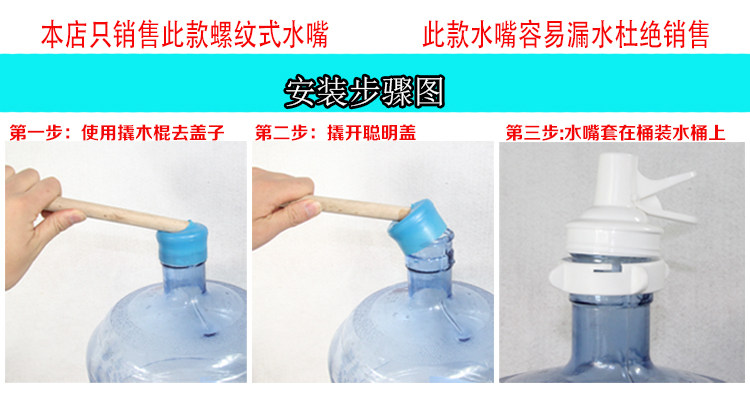 本店只销售此款螺纹式水嘴

此款水嘴容易漏水杜绝销售

安装步骤图

第一步：使用撬木棍去盖子

第二步：撬开聪明盖

第三步:水嘴套在桶装水桶上