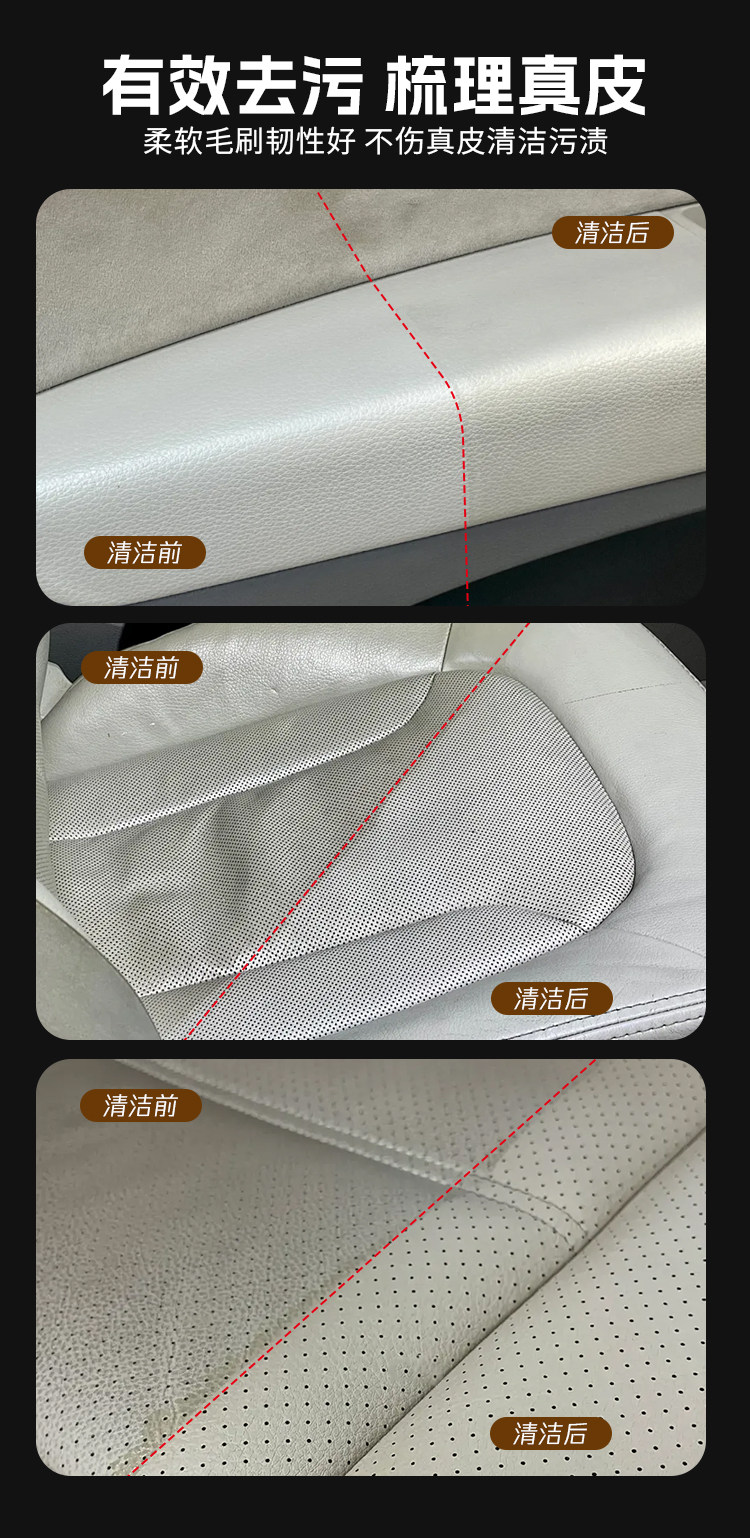 有效去污 梳理真皮
柔软毛刷韧性好 不伤真皮清洁污渍

清洁后
清洁前

清洁前
清洁后

清洁前
清洁后