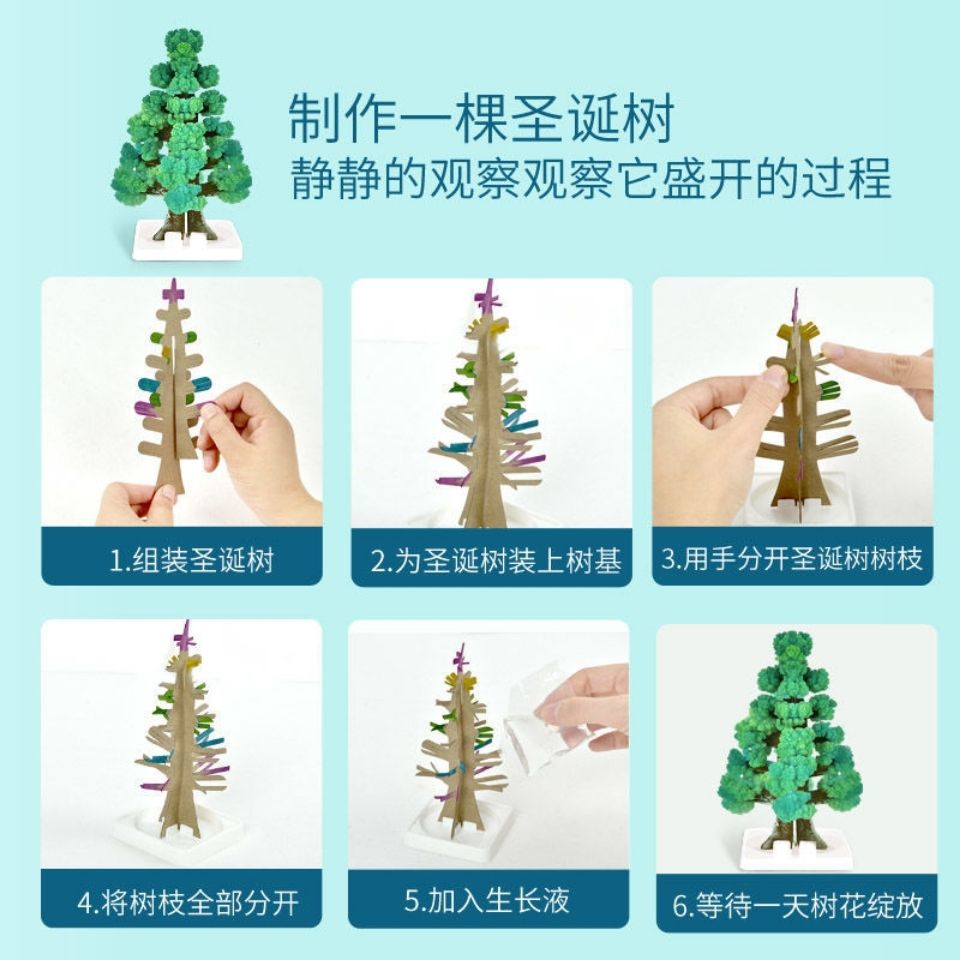 制作一棵圣诞树
静静的观察观察它盛开的过程

1.组装圣诞树

2.为圣诞树装上树基

3.用手分开圣诞树树枝

4.将树枝全部分开

5.加入生长液

6.等待一天树花绽放