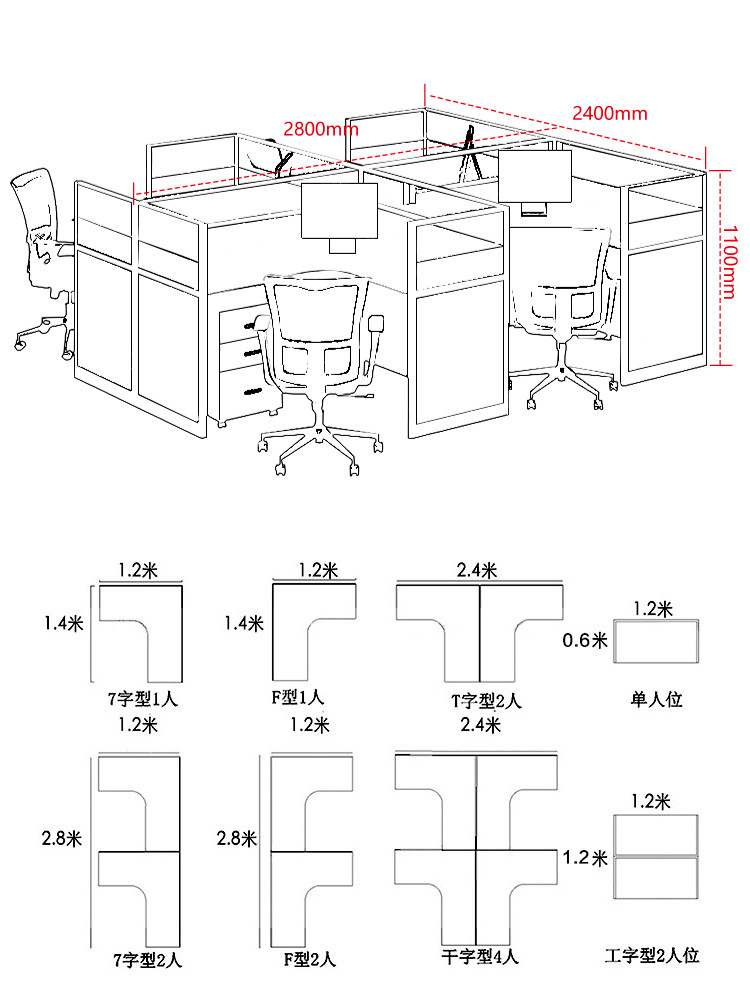 2800mm
2400mm
1100mm

1.2米
1.4米
7字型1人

1.2米
1.4米
F型1人

2.4米
T字型2人

1.2米
0.6米
单人位

1.2米
2.8米
7字型2人

1.2米
2.8米
F型2人

2.4米
干字型4人

1.2米
1.2米
工字型2人位