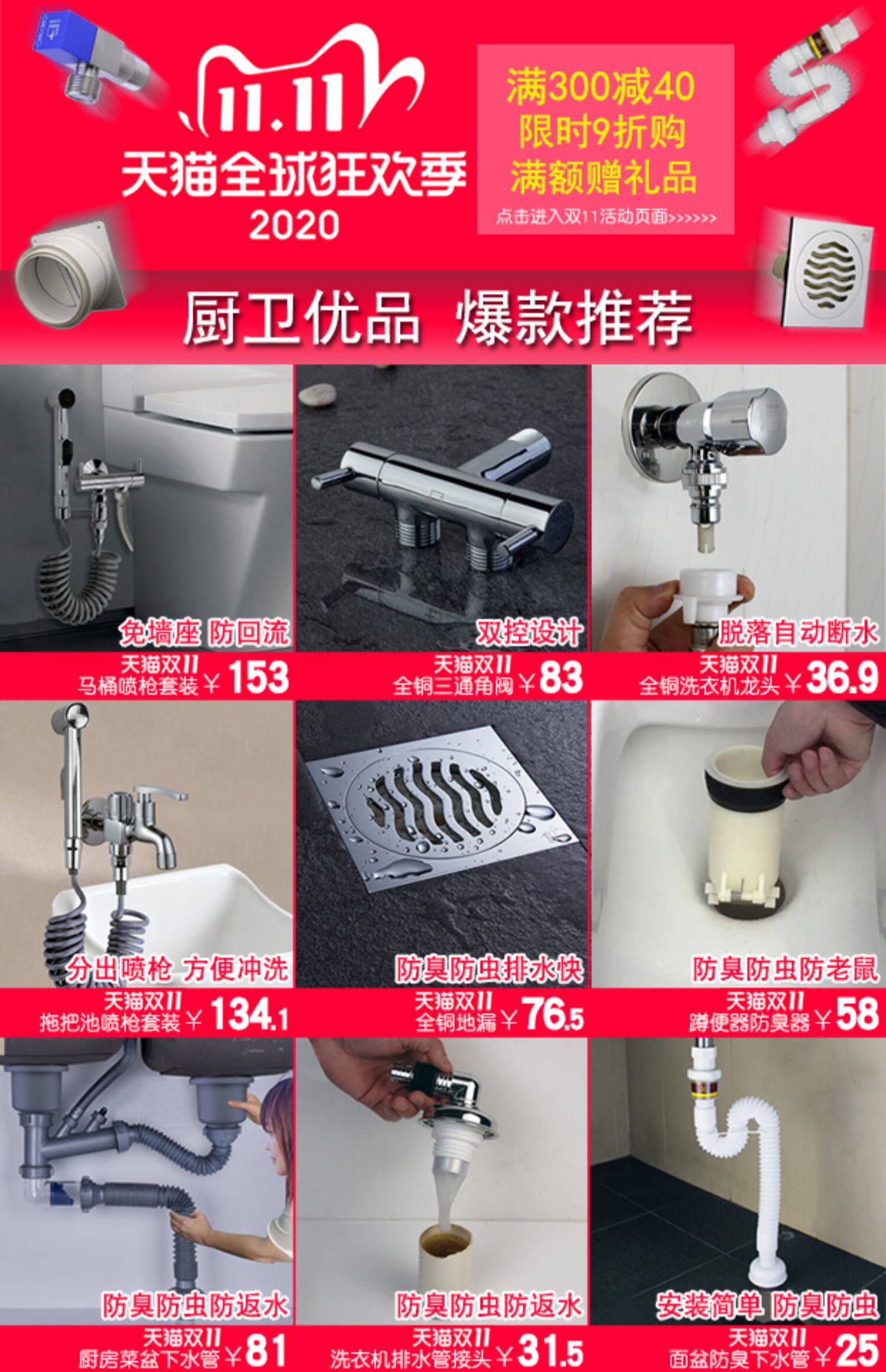 11.11
天猫全球狂欢季
2020

满300减40
限时9折购
满额赠礼品
点击进入双11活动页面>>>>>>

厨卫优品 爆款推荐

免墙座 防回流
天猫双11
马桶喷枪套装 ￥153

双控设计
天猫双11
全铜三通角阀 ￥83

脱落自动断水
天猫双11
全铜洗衣机龙头 ￥36.9

分出喷枪 方便冲洗
天猫双11
拖把池喷枪套装 ￥134.1

防臭防虫排水快
天猫双11
全铜地漏 ￥76.5

防臭防虫防老鼠
天猫双11
蹲便器防臭器 ￥58

防臭防虫防返水
天猫双11
厨房菜盆下水管 ￥81

防臭防虫防返水
天猫双11
洗衣机排水管接头 ￥31.5

安装简单 防臭防虫
天猫双11
面盆防臭下水管 ￥25