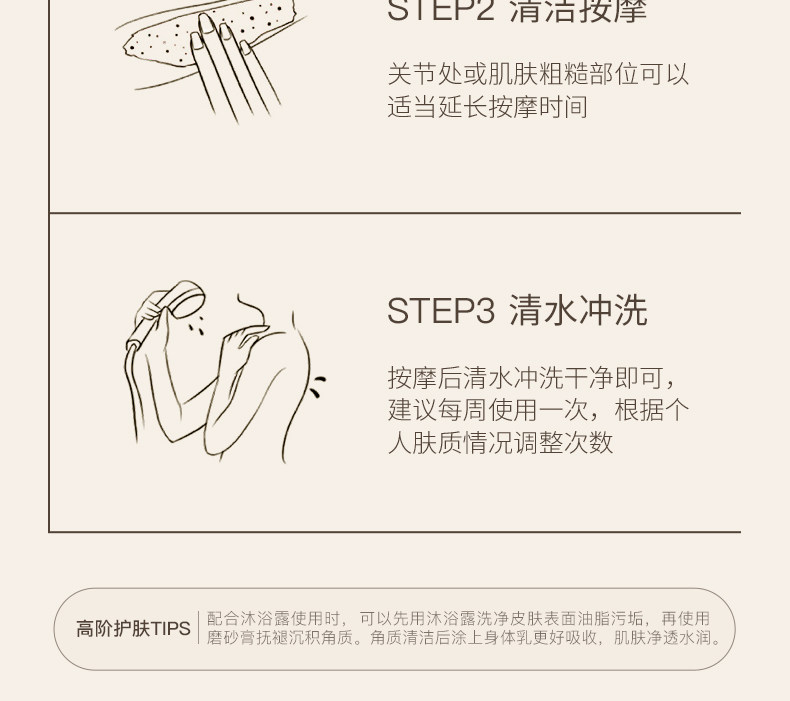 STEP2 清洁按摩

关节处或肌肤粗糙部位可以适当延长按摩时间

STEP3 清水冲洗

按摩后清水冲洗干净即可，建议每周使用一次，根据个人肤质情况调整次数

高阶护肤TIPS

配合沐浴露使用时，可以先用沐浴露洗净皮肤表面油脂污垢，再使用磨砂膏抚褪沉积角质。角质清洁后涂上身体乳更好吸收，肌肤净透水润。