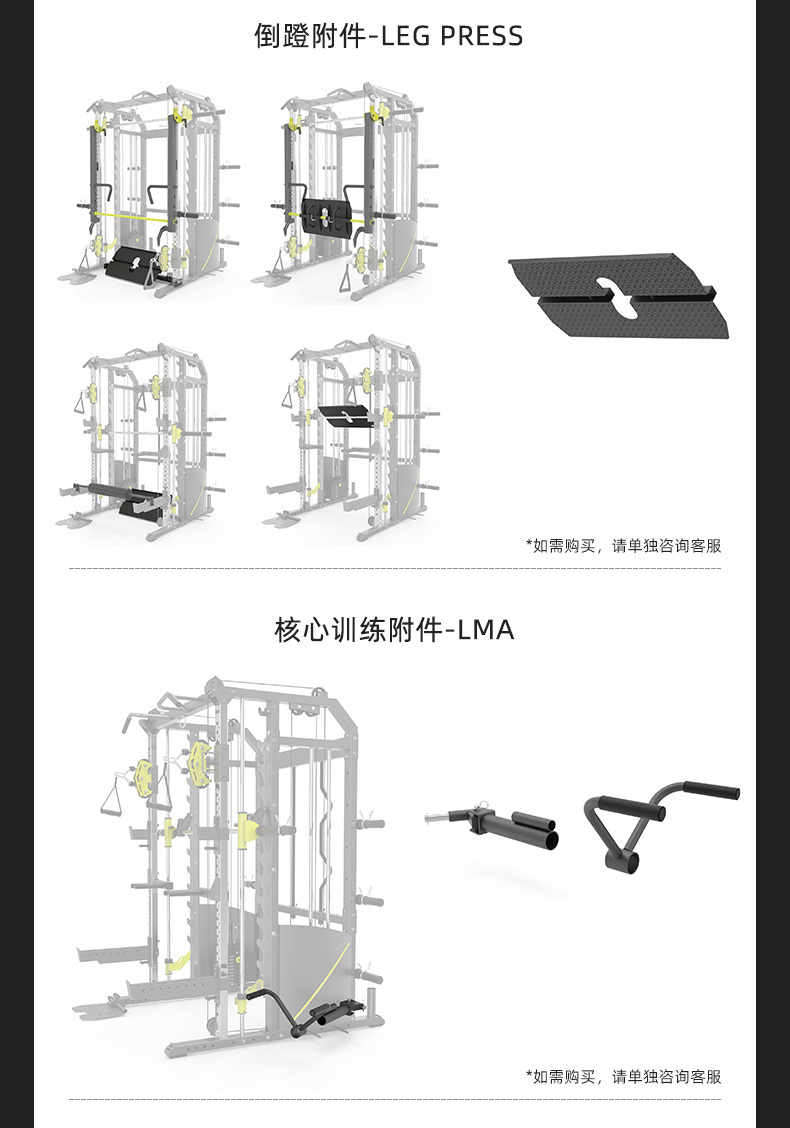 倒蹬附件-LEG PRESS

*如需购买，请单独咨询客服

核心训练附件-LMA

*如需购买，请单独咨询客服