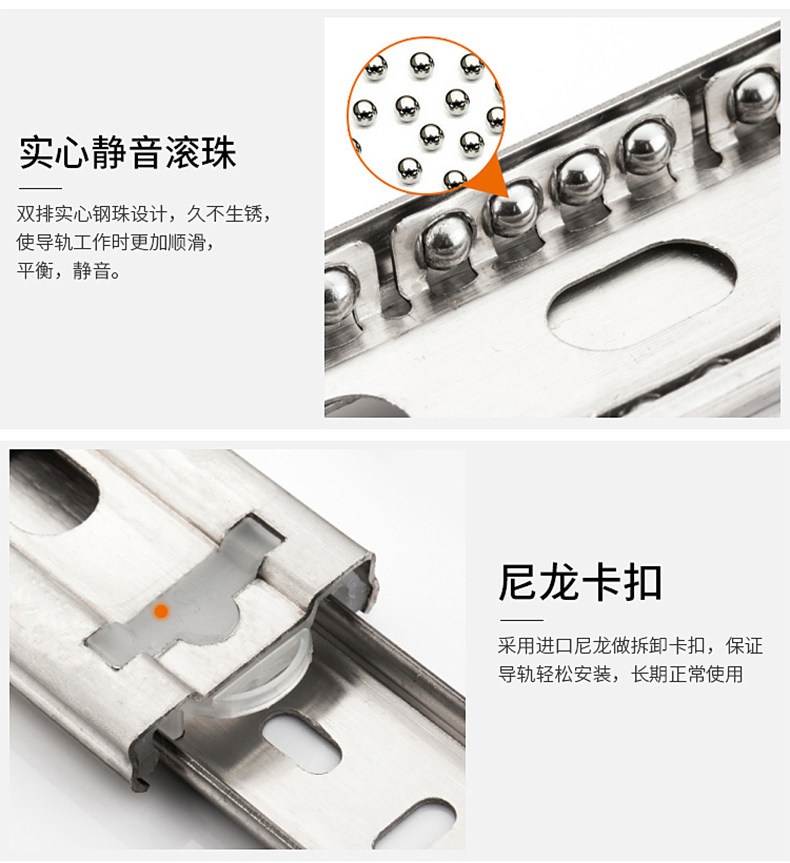 实心静音滚珠

双排实心钢珠设计，久不生锈，使导轨工作时更加顺滑，平衡，静音。

尼龙卡扣

采用进口尼龙做拆卸卡扣，保证导轨轻松安装，长期正常使用