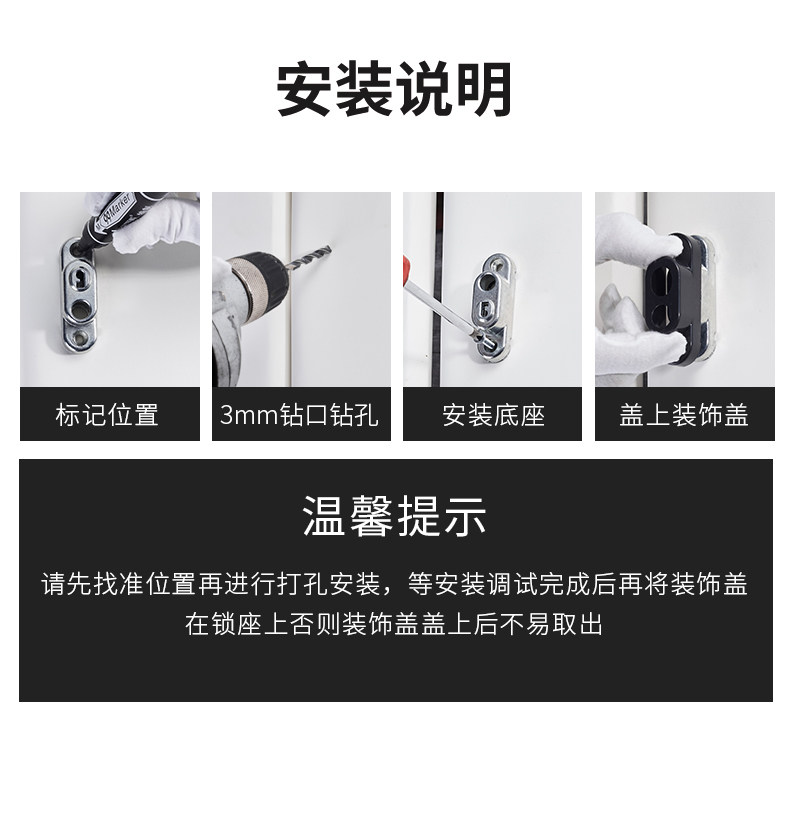 安装说明

Marker

标记位置

3mm钻口钻孔

安装底座

盖上装饰盖

温馨提示

请先找准位置再进行打孔安装，等安装调试完成后再将装饰盖在锁座上否则装饰盖盖上后不易取出