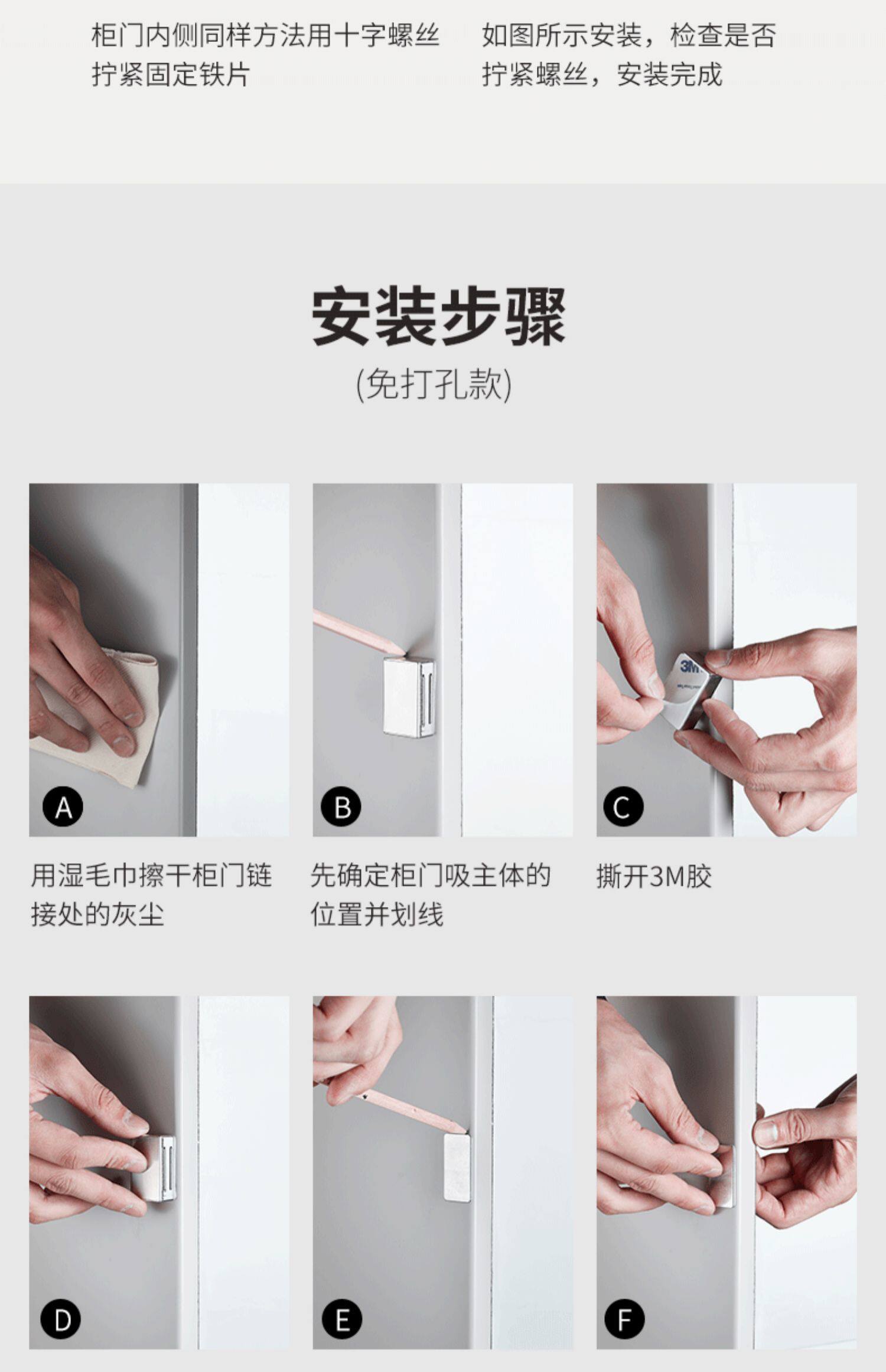 柜门内侧同样方法用十字螺丝拧紧固定铁片

如图所示安装，检查是否拧紧螺丝，安装完成

安装步骤

(免打孔款)

A

用湿毛巾擦干柜门链接处的灰尘

B

先确定柜门吸主体的位置并划线

C

撕开3M胶

D

E

F