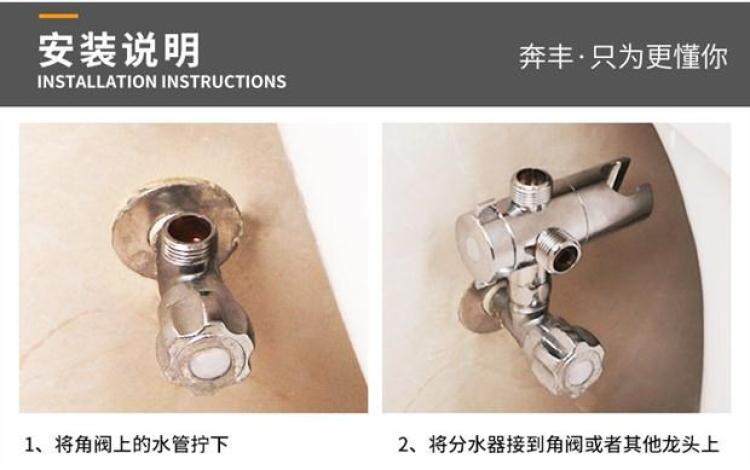 安装说明
INSTALLATION INSTRUCTIONS

奔丰·只为更懂你

1、将角阀上的水管拧下

2、将分水器接到角阀或者其他龙头上