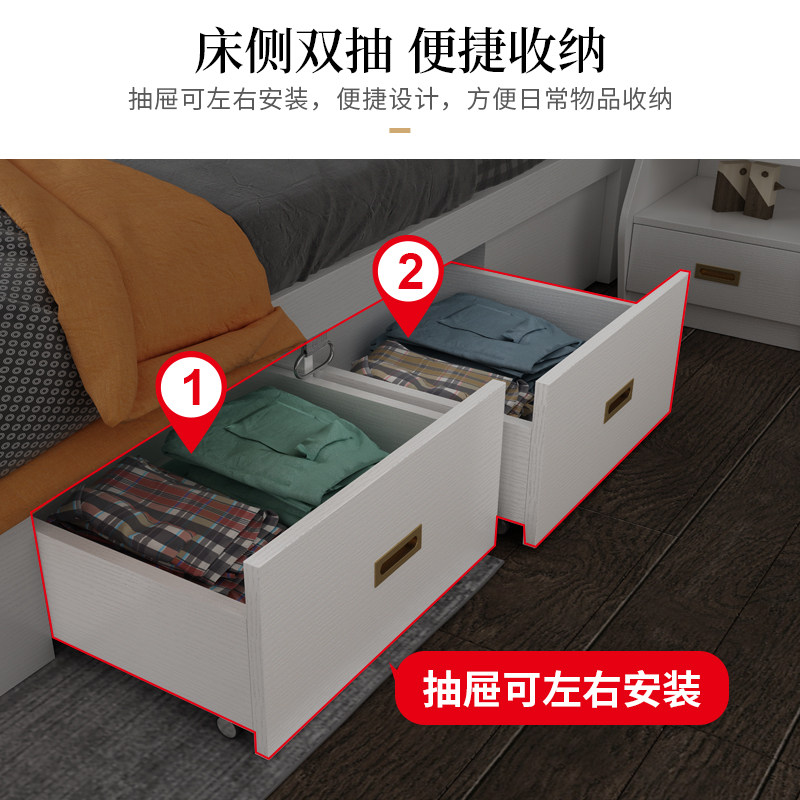 床侧双抽 便捷收纳

抽屉可左右安装，便捷设计，方便日常物品收纳

2

1

抽屉可左右安装