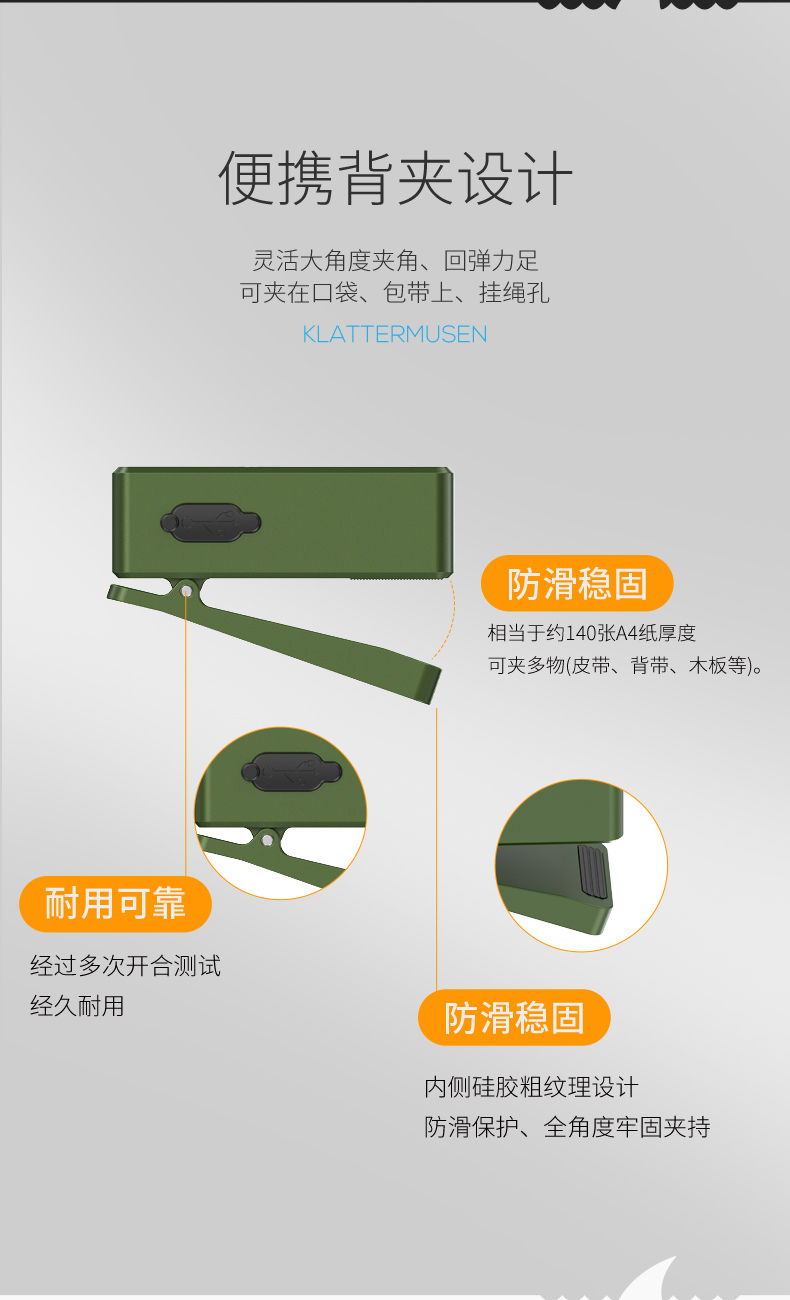 便携背夹设计

灵活大角度夹角、回弹力足
可夹在口袋、包带上、挂绳孔

KLATTERMUSEN

防滑稳固

相当于约140张A4纸厚度
可夹多物(皮带、背带、木板等)。

耐用可靠

经过多次开合测试
经久耐用

防滑稳固

内侧硅胶粗纹理设计
防滑保护、全角度牢固夹持