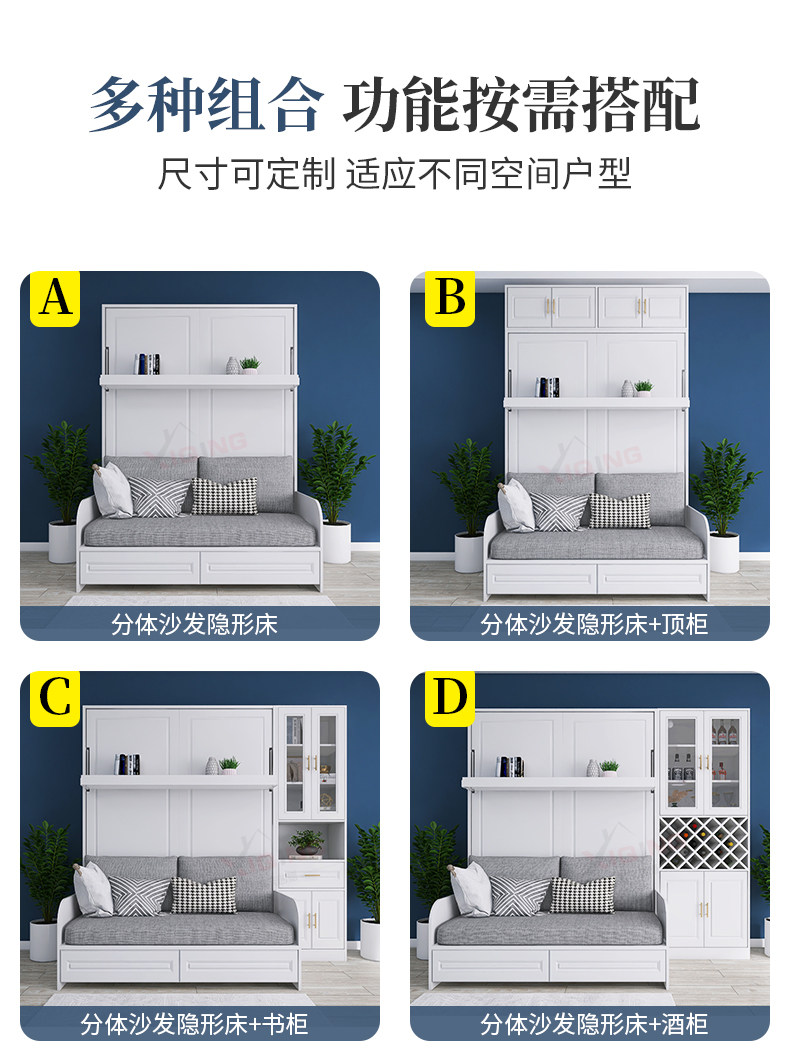 多种组合 功能按需搭配

尺寸可定制 适应不同空间户型

A

分体沙发隐形床

B

分体沙发隐形床+顶柜

C

分体沙发隐形床+书柜

D

分体沙发隐形床+酒柜