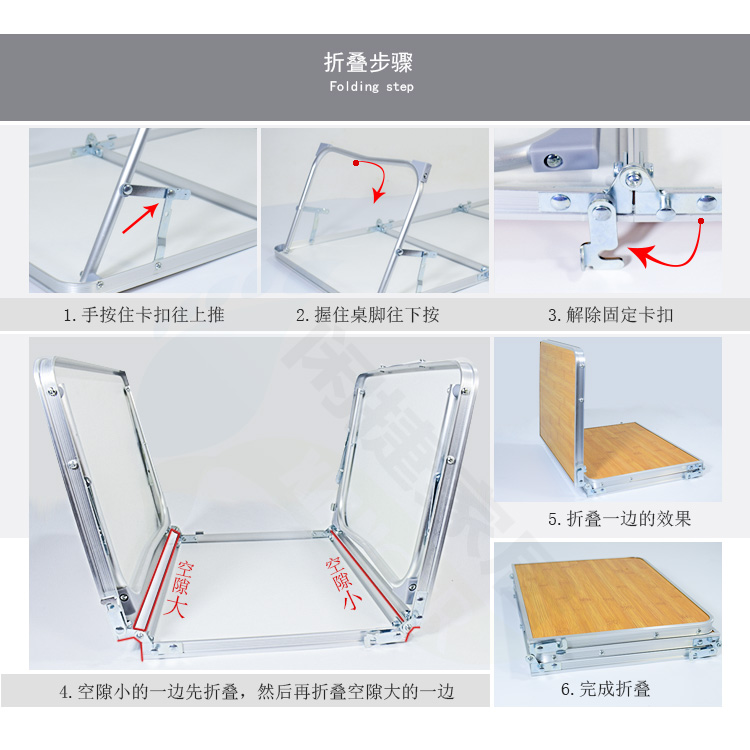 折叠步骤
Folding step

1.手按住卡扣往上推

2.握住桌脚往下按

3.解除固定卡扣

空隙大

空隙小

4.空隙小的一边先折叠，然后再折叠空隙大的一边

5.折叠一边的效果

6.完成折叠