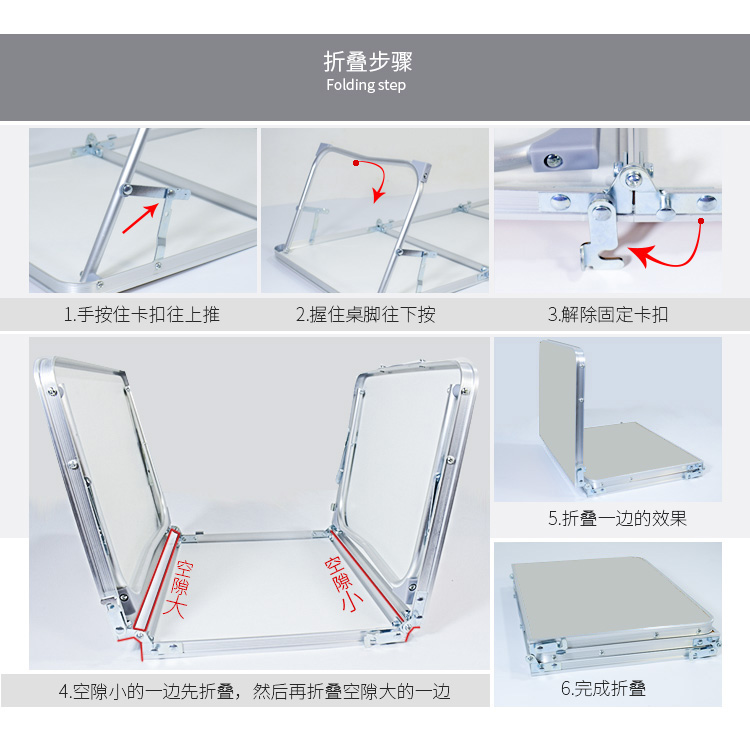 折叠步骤
Folding step

1.手按住卡扣往上推

2.握住桌脚往下按

3.解除固定卡扣

空隙大

空隙小

4.空隙小的一边先折叠，然后再折叠空隙大的一边

5.折叠一边的效果

6.完成折叠