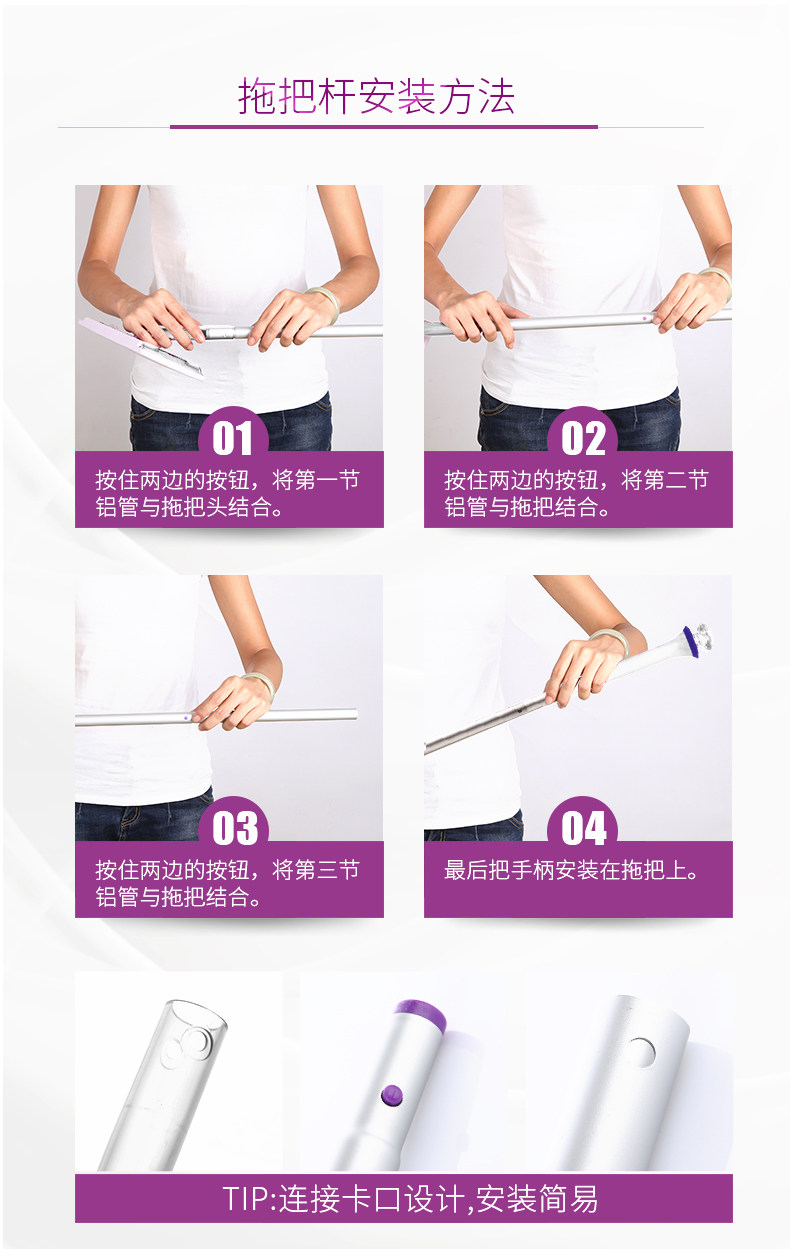 拖把杆安装方法

01
按住两边的按钮，将第一节铝管与拖把头结合。

02
按住两边的按钮，将第二节铝管与拖把结合。

03
按住两边的按钮，将第三节铝管与拖把结合。

04
最后把手柄安装在拖把上。

TIP:连接卡口设计,安装简易