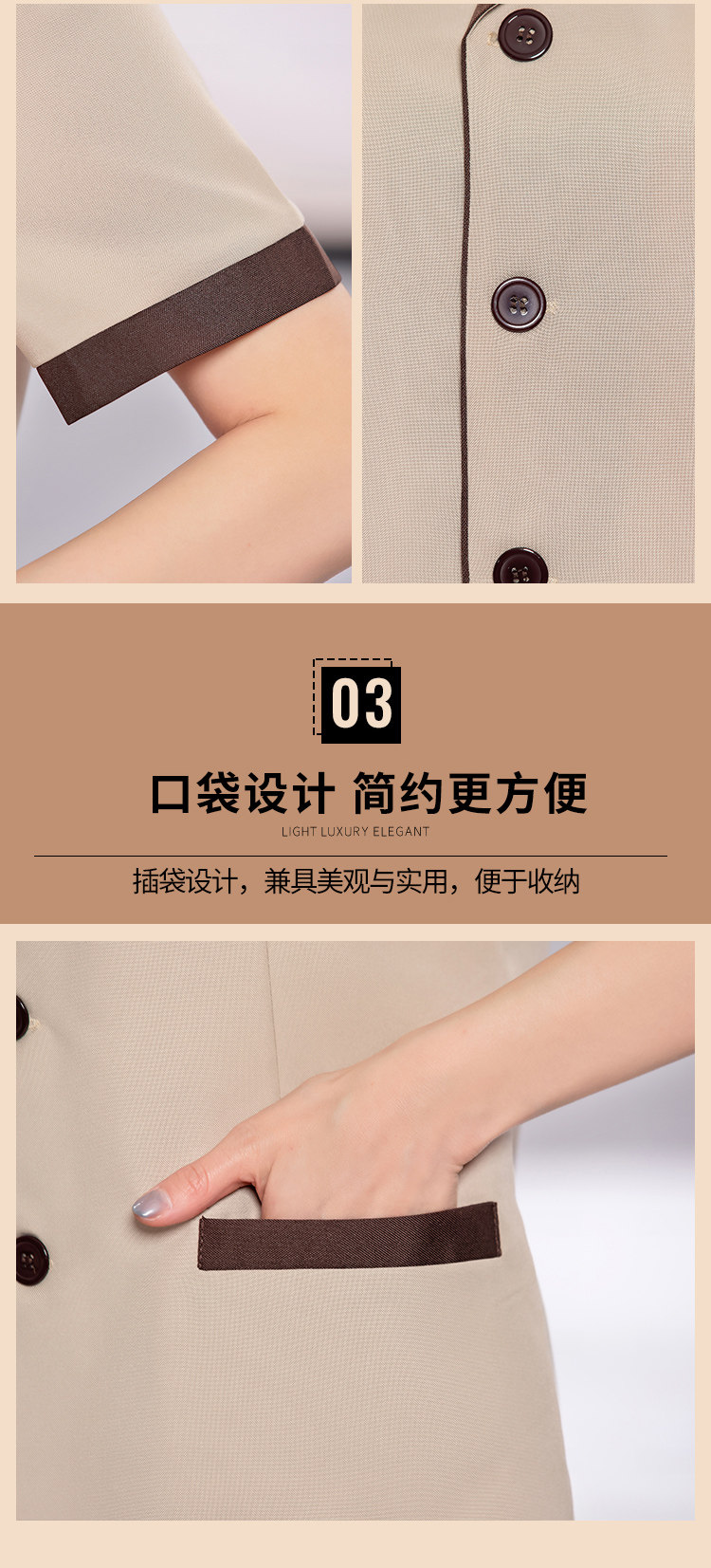 03

口袋设计 简约更方便

LIGHT LUXURY ELEGANT

插袋设计，兼具美观与实用，便于收纳