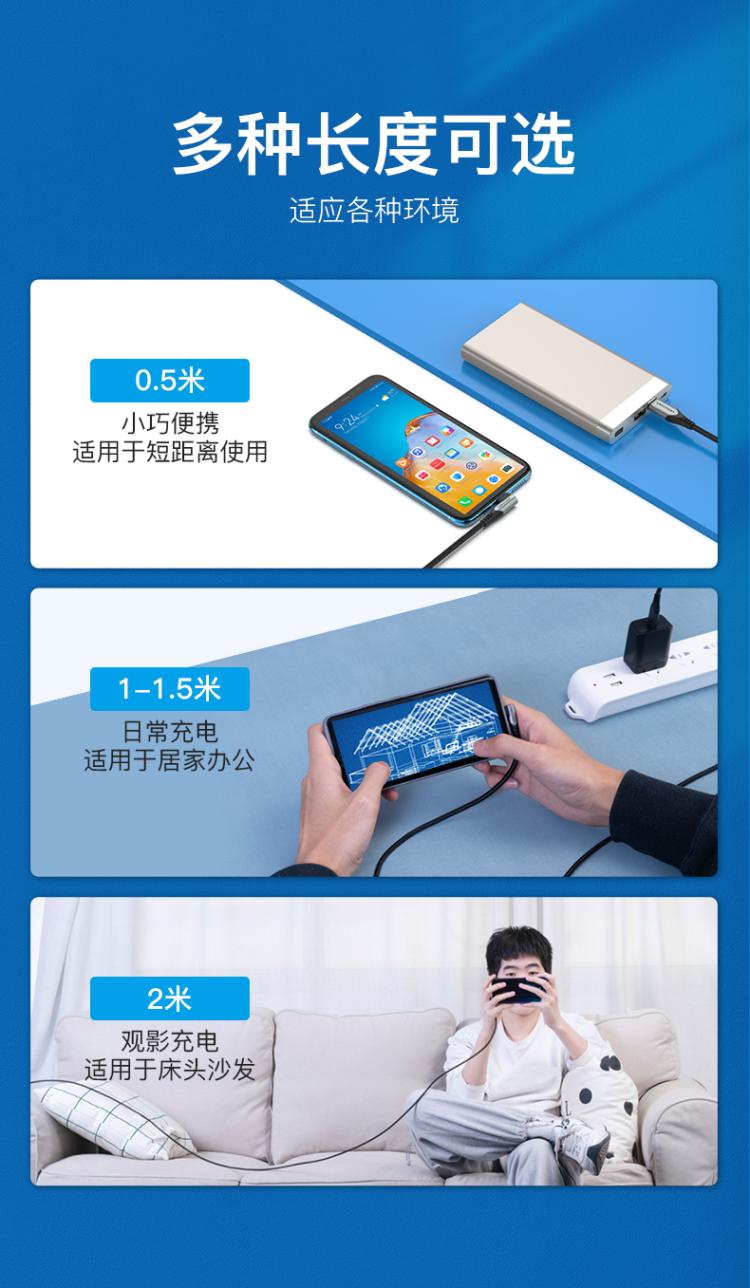 多种长度可选
适应各种环境

0.5米
小巧便携
适用于短距离使用

9:24

1-1.5米
日常充电
适用于居家办公

2米
观影充电
适用于床头沙发