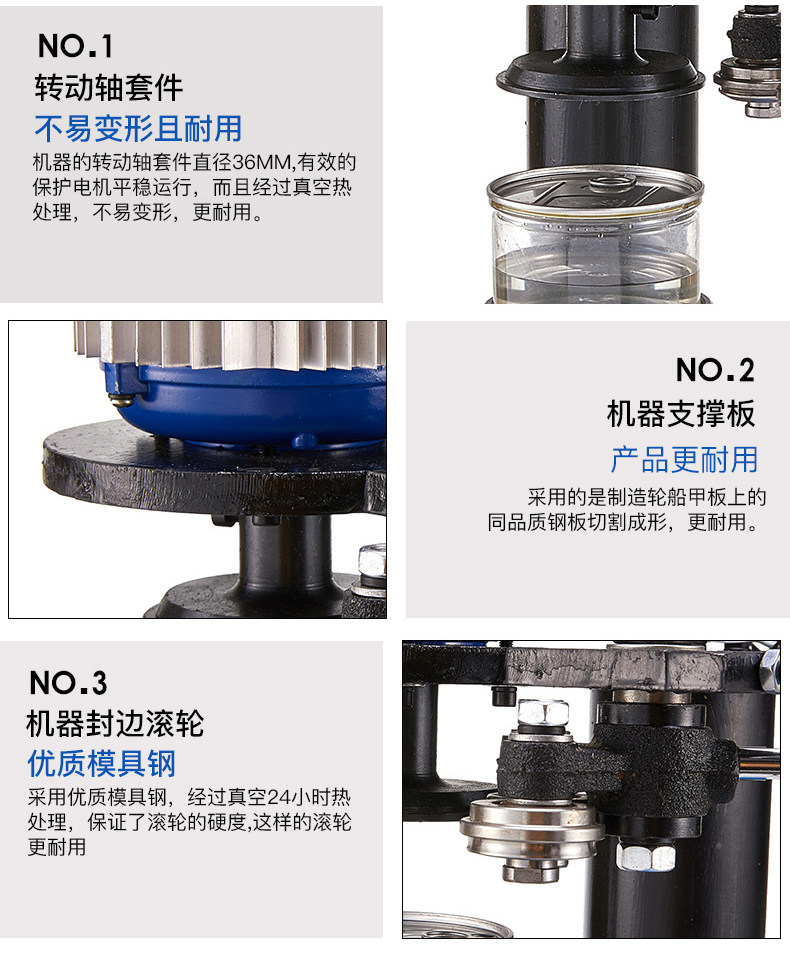 NO.1
转动轴套件
不易变形且耐用
机器的转动轴套件直径36MM,有效的保护电机平稳运行，而且经过真空热处理，不易变形，更耐用。

NO.2
机器支撑板
产品更耐用
采用的是制造轮船甲板上的同品质钢板切割成形，更耐用。

NO.3
机器封边滚轮
优质模具钢
采用优质模具钢，经过真空24小时热处理，保证了滚轮的硬度,这样的滚轮更耐用