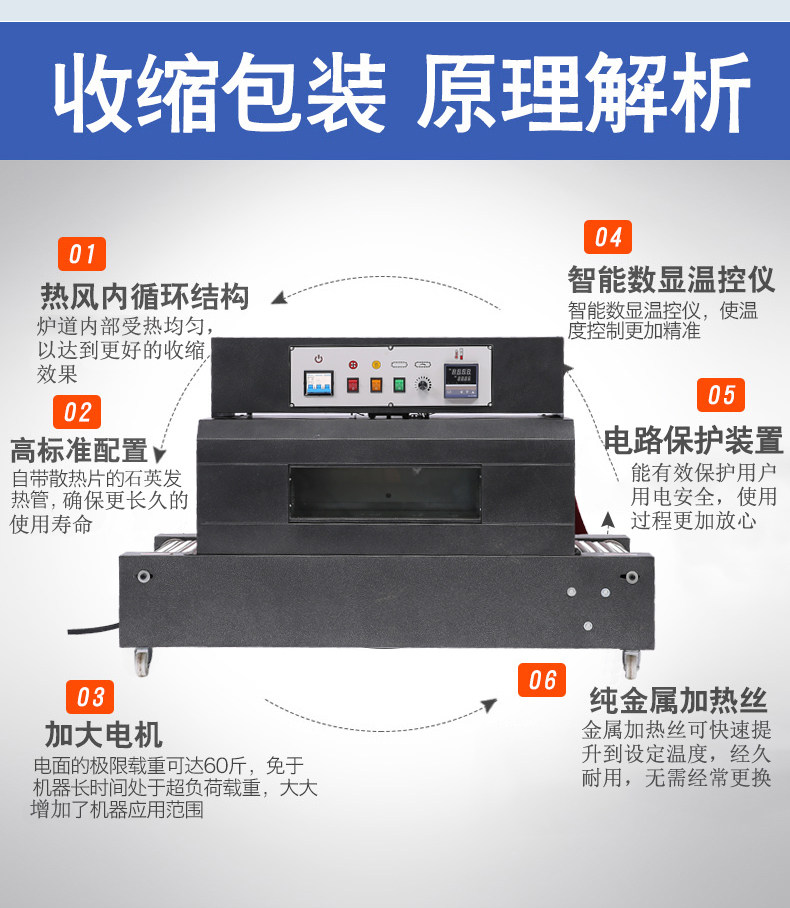 收缩包装 原理解析

01
热风内循环结构
炉道内部受热均匀，以达到更好的收缩效果

02
高标准配置
自带散热片的石英发热管，确保更长久的使用寿命

03
加大电机
电面的极限载重可达60斤，免于机器长时间处于超负荷载重，大大增加了机器应用范围

04
智能数显温控仪
智能数显温控仪，使温度控制更加精准

05
电路保护装置
能有效保护用户用电安全，使用过程更加放心

06
纯金属加热丝
金属加热丝可快速提升到设定温度，经久耐用，无需经常更换