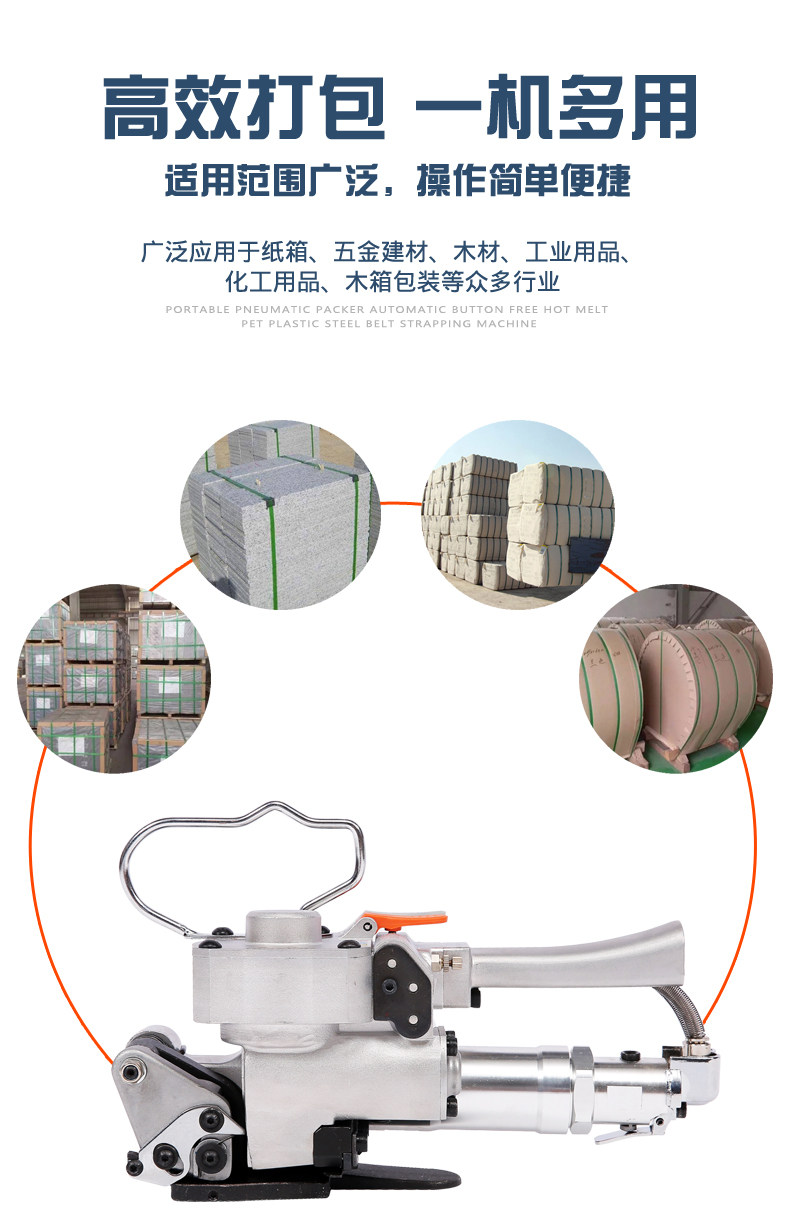 高效打包 一机多用

适用范围广泛，操作简单便捷

广泛应用于纸箱、五金建材、木材、工业用品、化工用品、木箱包装等众多行业

PORTABLE PNEUMATIC PACKER AUTOMATIC BUTTON FREE HOT MELT PET PLASTIC STEEL BELT STRAPPING MACHINE