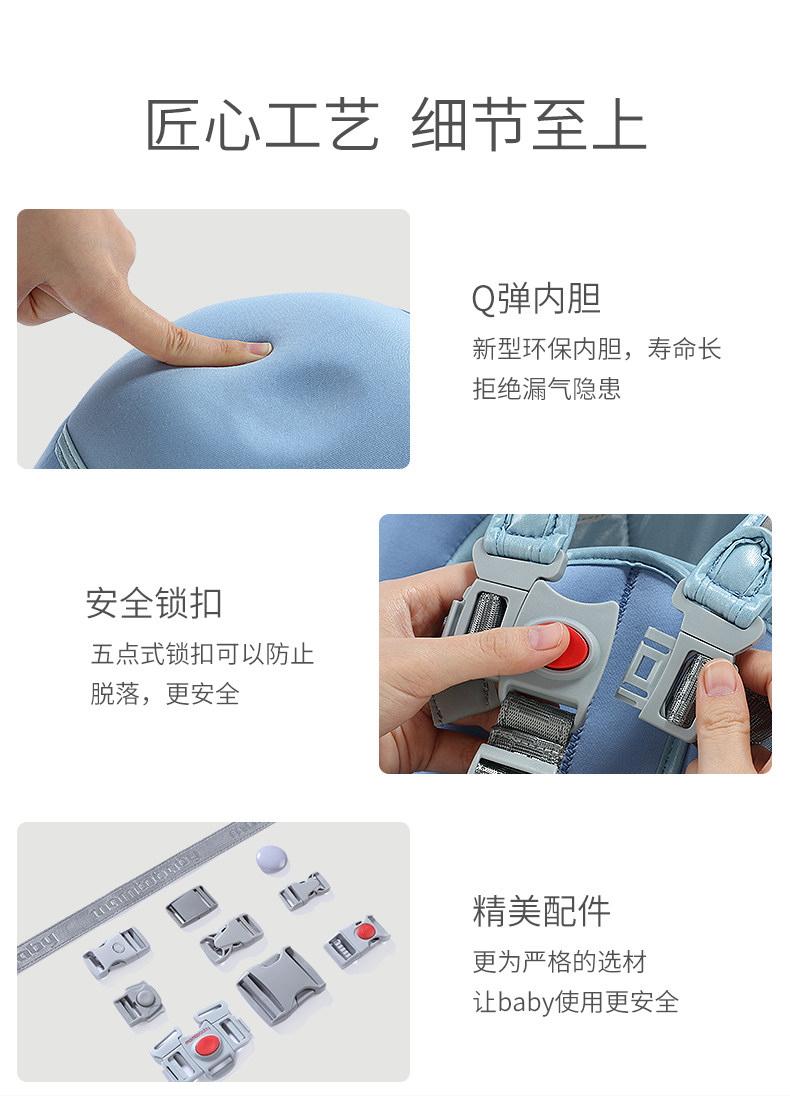 匠心工艺 细节至上

Q弹内胆
新型环保内胆，寿命长
拒绝漏气隐患

安全锁扣
五点式锁扣可以防止
脱落，更安全

精美配件
更为严格的选材
让baby使用更安全