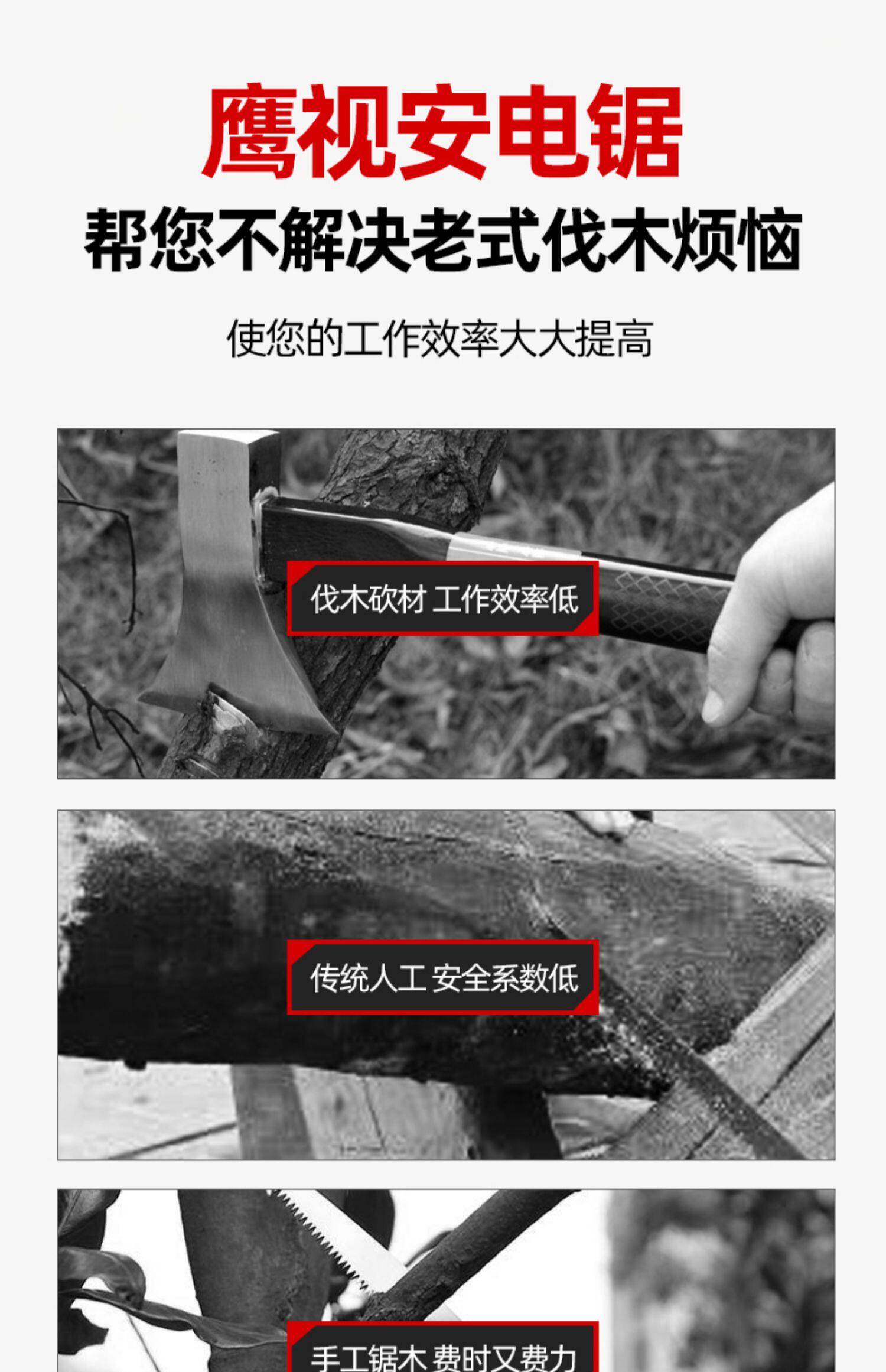 鹰视安电锯

帮您不解决老式伐木烦恼

使您的工作效率大大提高

伐木砍材 工作效率低

传统人工 安全系数低

手工锯木 费时又费力