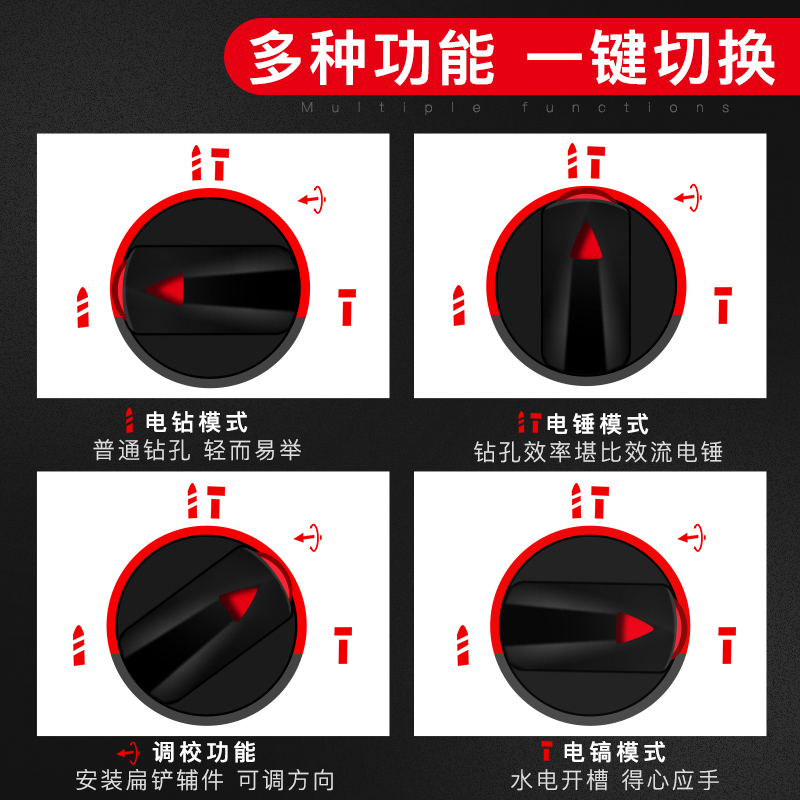 多种功能 一键切换
Multiple functions

电钻模式
普通钻孔 轻而易举

电锤模式
钻孔效率堪比效流电锤

调校功能
安装扁铲辅件 可调方向

电镐模式
水电开槽 得心应手