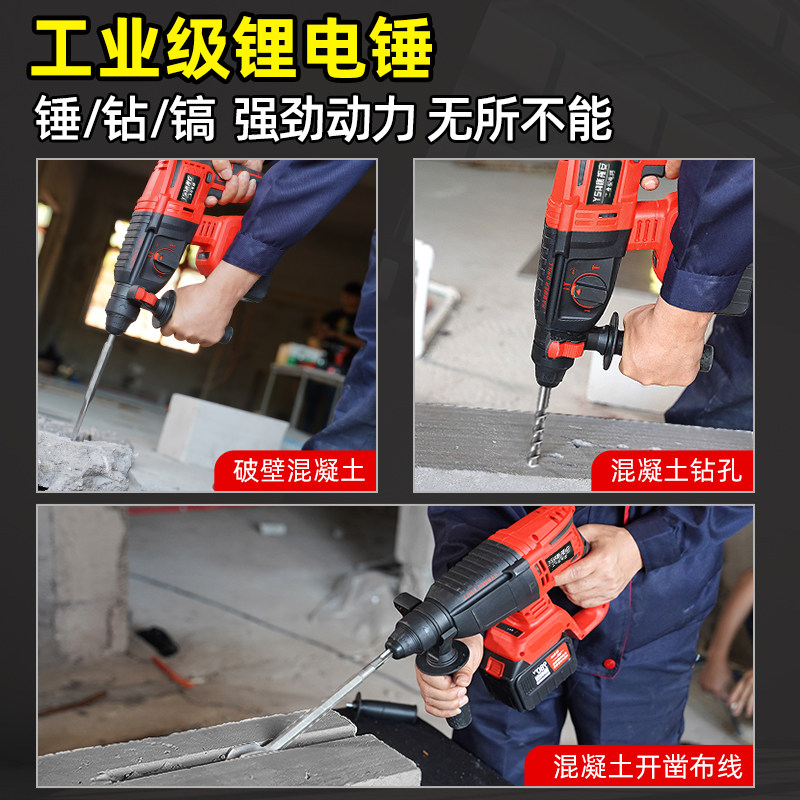 工业级锂电锤

锤/钻/镐 强劲动力 无所不能

破壁混凝土

混凝土钻孔

混凝土开凿布线