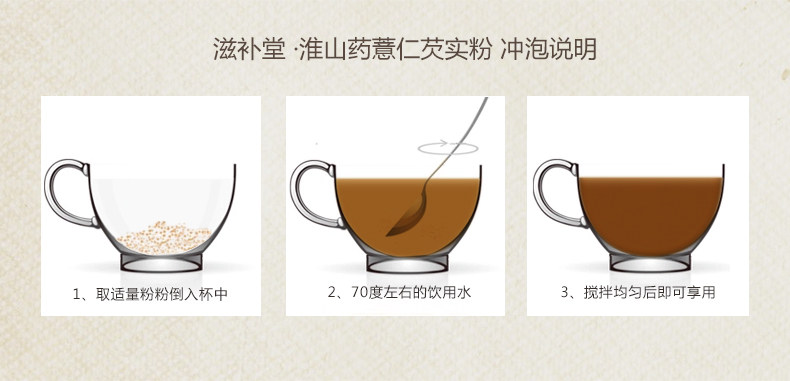 滋补堂 ·淮山药薏仁芡实粉 冲泡说明

1、取适量粉粉倒入杯中

2、70度左右的饮用水

3、搅拌均匀后即可享用