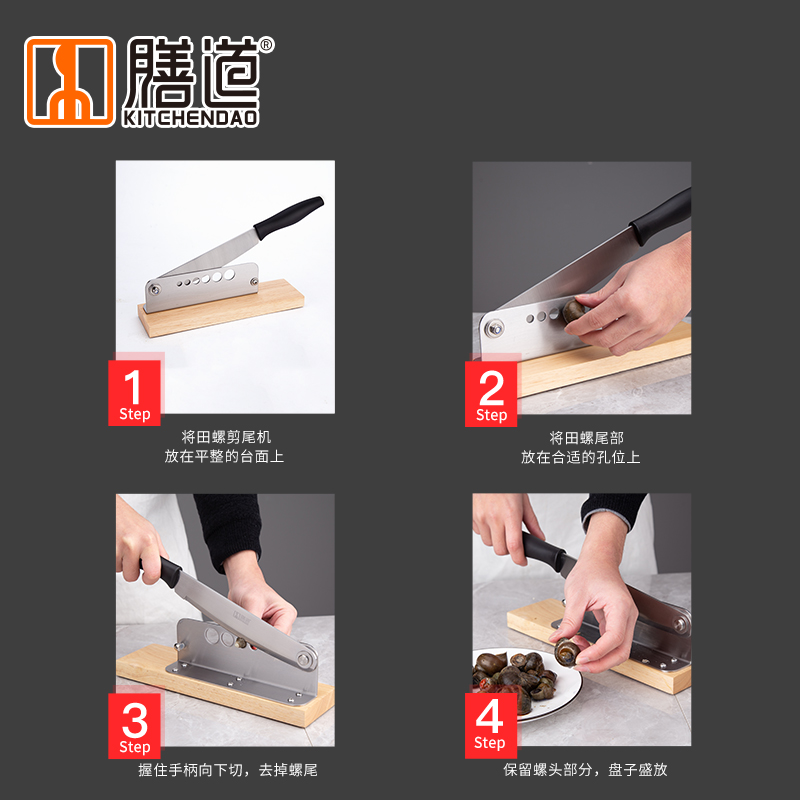 膳道®
KITCHENDAO

1
Step
将田螺剪尾机
放在平整的台面上

2
Step
将田螺尾部
放在合适的孔位上

3
Step
握住手柄向下切，去掉螺尾

4
Step
保留螺头部分，盘子盛放