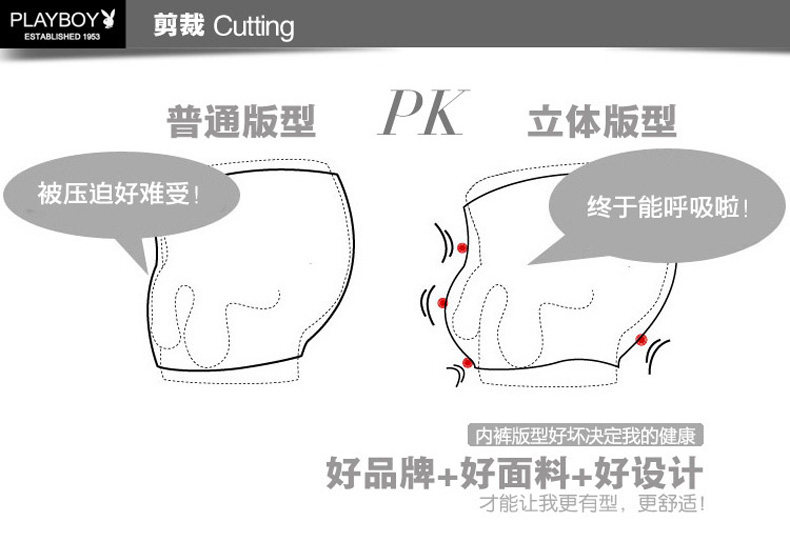 PLAYBOY
ESTABLISHED 1953

剪裁 Cutting

普通版型 PK 立体版型

被压迫好难受！

终于能呼吸啦！

内裤版型好坏决定我的健康

好品牌+好面料+好设计

才能让我更有型，更舒适！