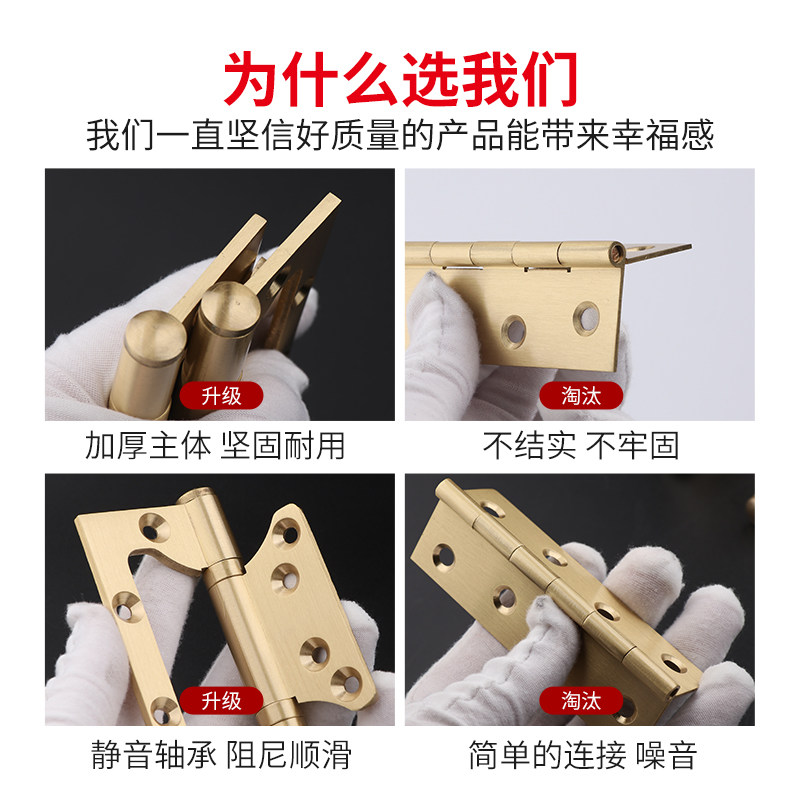 为什么选我们
我们一直坚信好质量的产品能带来幸福感

升级
加厚主体 坚固耐用

淘汰
不结实 不牢固

升级
静音轴承 阻尼顺滑

淘汰
简单的连接 噪音