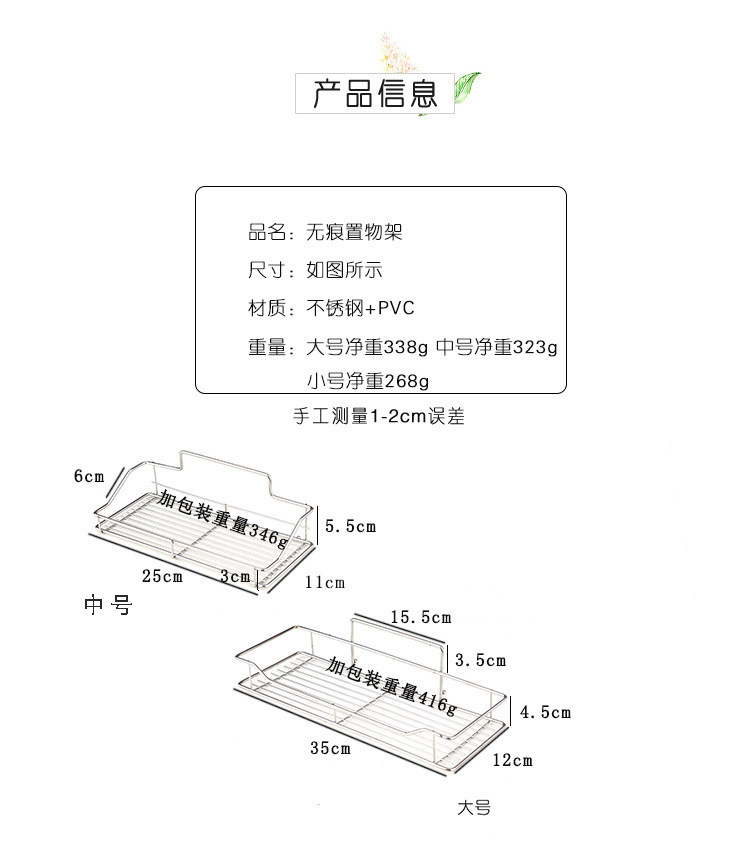 产品信息

品名：无痕置物架

尺寸：如图所示

材质：不锈钢+PVC

重量：大号净重338g 中号净重323g
小号净重268g

手工测量1-2cm误差

6cm

加包装重量346g

5.5cm

25cm

3cm

11cm

中号

15.5cm

3.5cm

加包装重量416g

4.5cm

35cm

12cm

大号