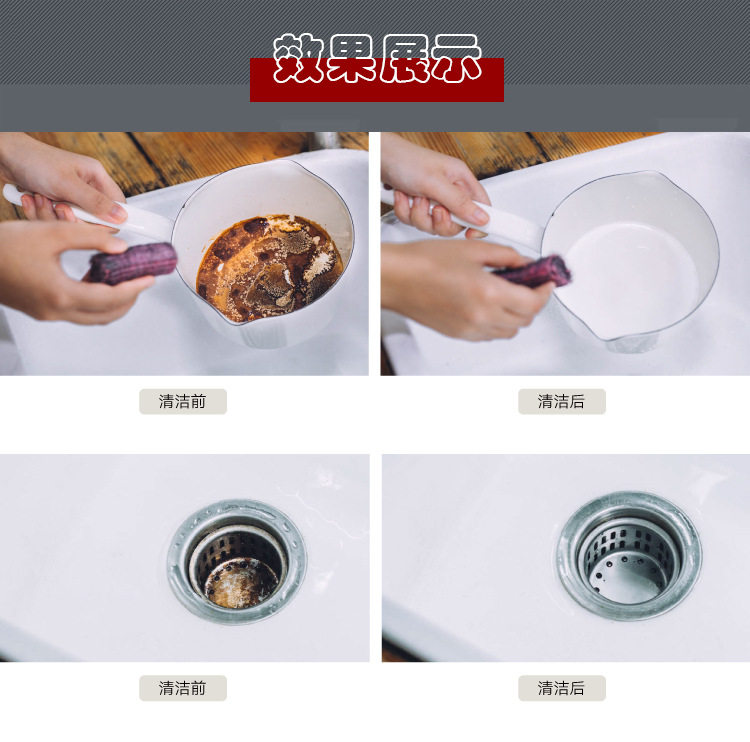 效果展示

清洁前

清洁后

清洁前

清洁后