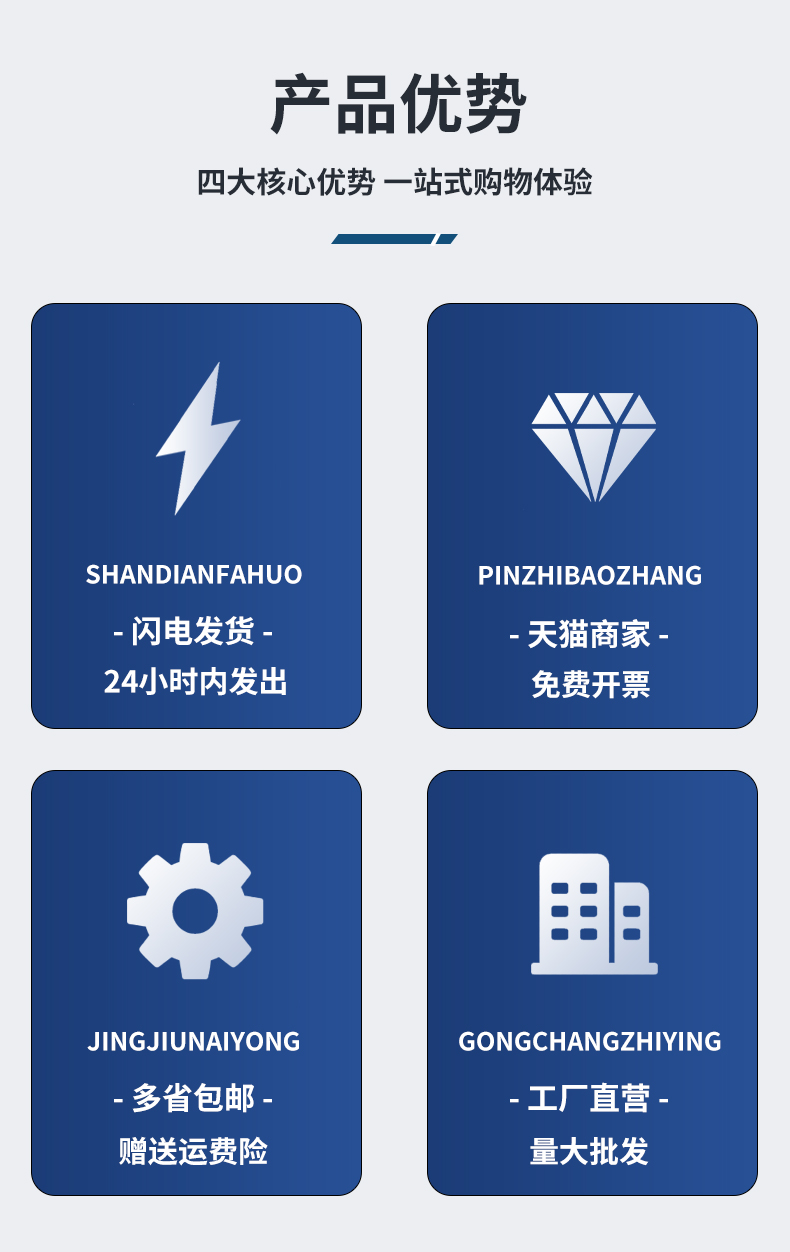 产品优势

四大核心优势 一站式购物体验

SHANDIANFAHUO

- 闪电发货 -

24小时内发出

PINZHIBAOZHANG

- 天猫商家 -

免费开票

JINGJIUNAIYONG

- 多省包邮 -

赠送运费险

GONGCHANGZHIYING

- 工厂直营 -

量大批发