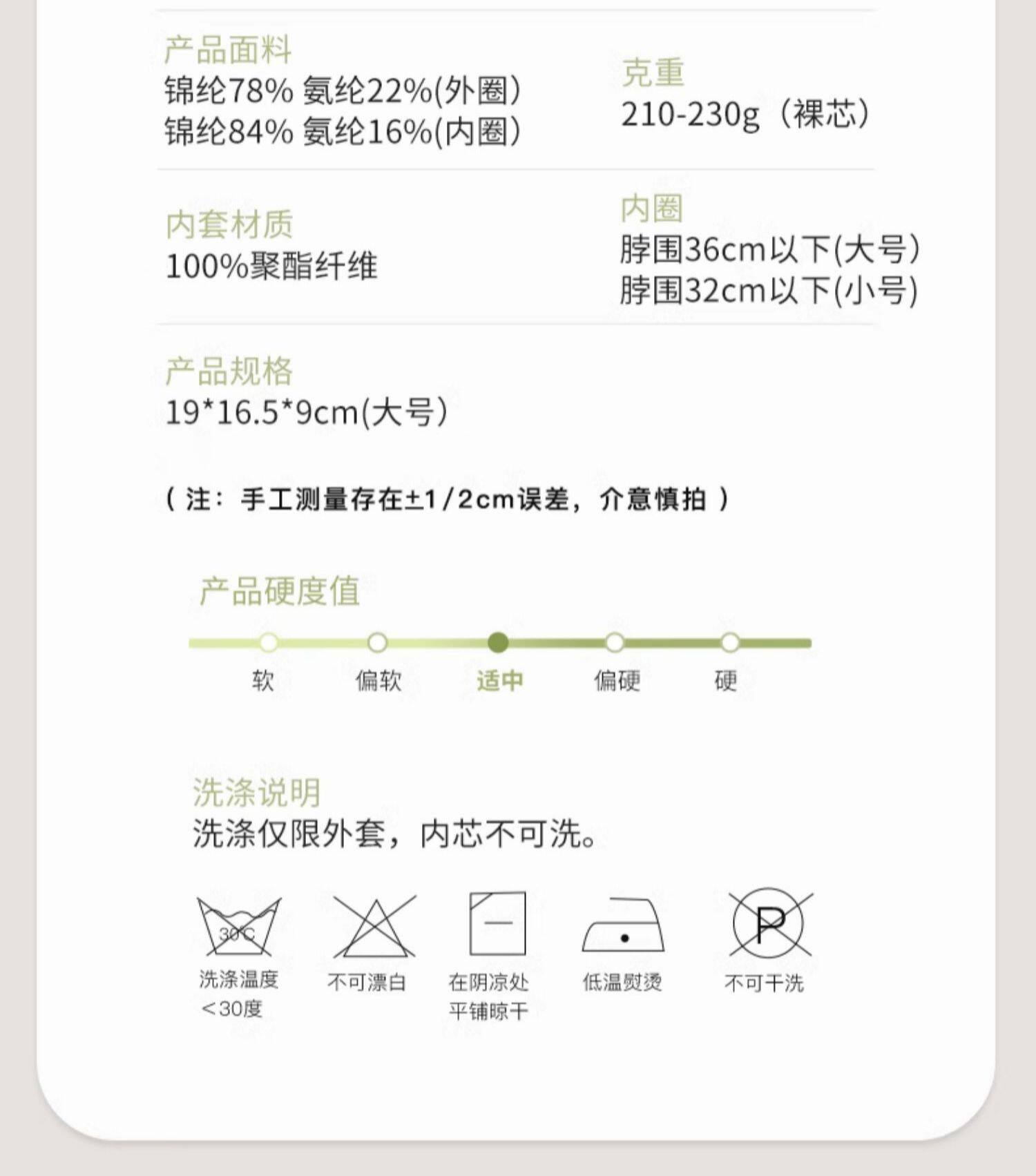 产品面料
锦纶78% 氨纶22%(外圈)
锦纶84% 氨纶16%(内圈)

克重
210-230g（裸芯）

内套材质
100%聚酯纤维

内圈
脖围36cm以下(大号)
脖围32cm以下(小号)

产品规格
19*16.5*9cm(大号)

（注：手工测量存在±1/2cm误差，介意慎拍）

产品硬度值

软 偏软 适中 偏硬 硬

洗涤说明
洗涤仅限外套，内芯不可洗。

30°C
洗涤温度
<30度

不可漂白

在阴凉处
平铺晾干

低温熨烫

P
不可干洗