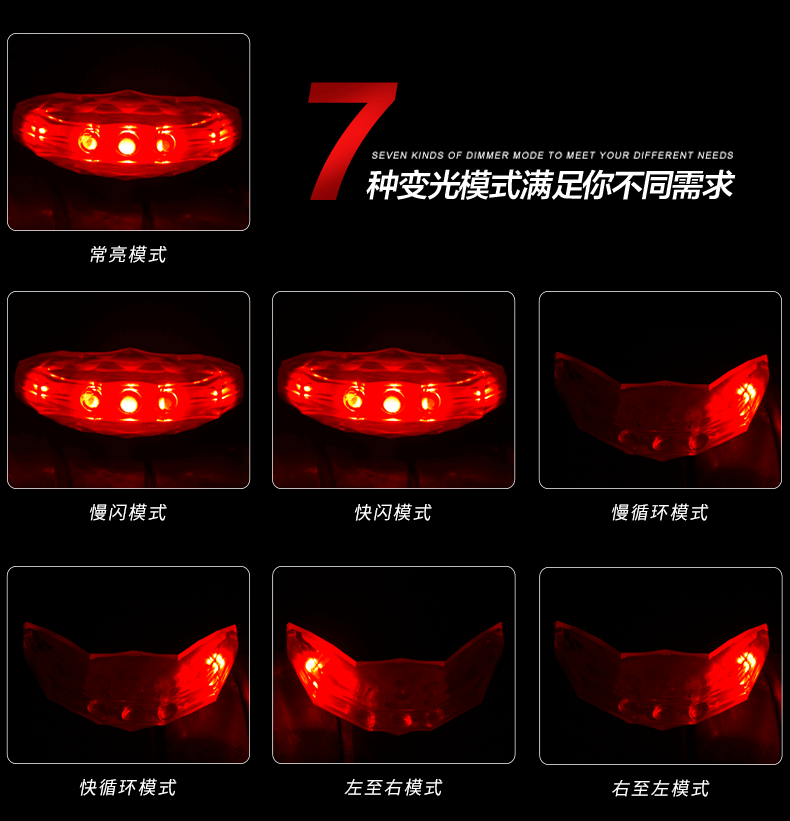 7
SEVEN KINDS OF DIMMER MODE TO MEET YOUR DIFFERENT NEEDS
种变光模式满足你不同需求

常亮模式

慢闪模式

快闪模式

慢循环模式

快循环模式

左至右模式

右至左模式