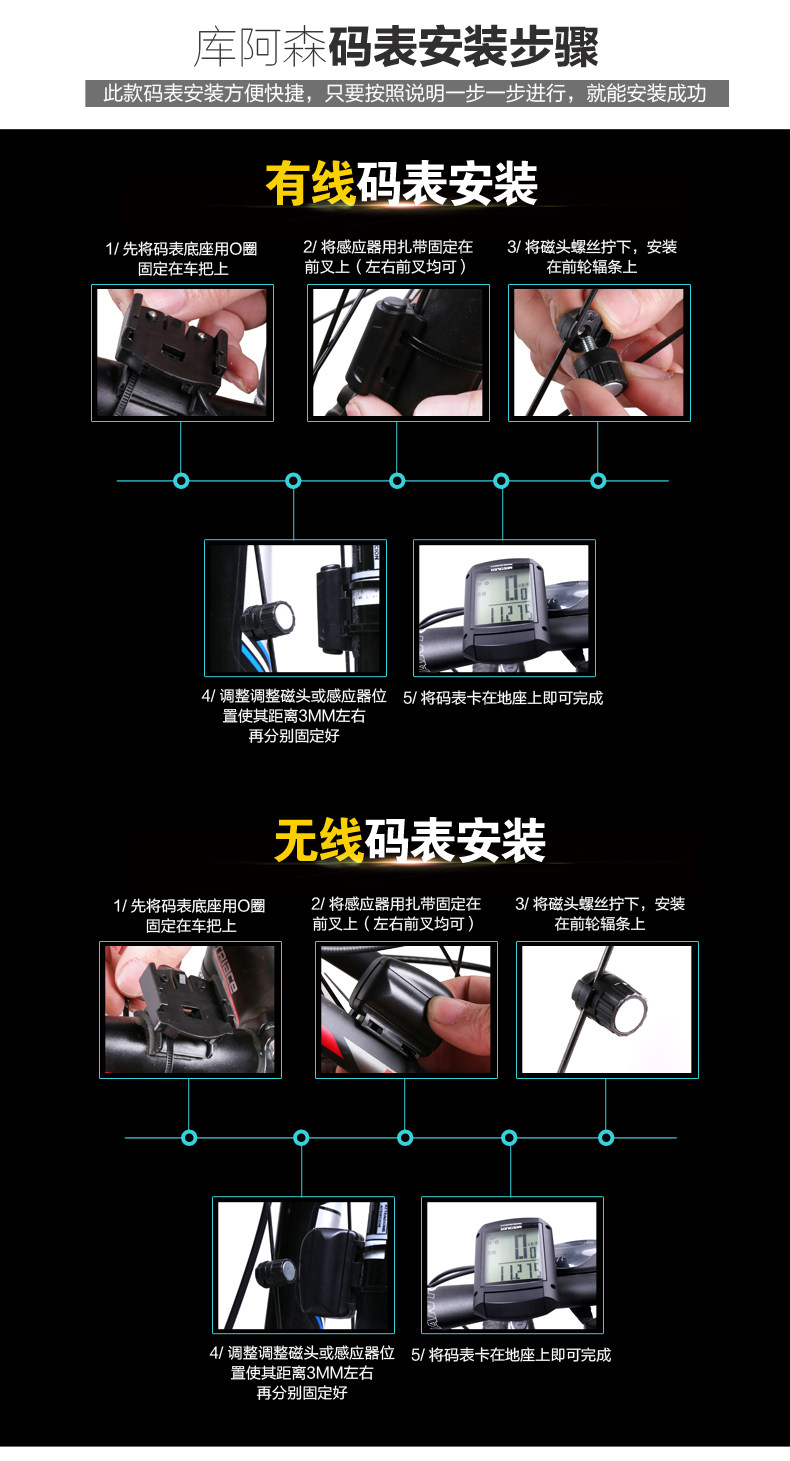 库阿森码表安装步骤

此款码表安装方便快捷，只要按照说明一步一步进行，就能安装成功

有线码表安装

1/ 先将码表底座用O圈固定在车把上

2/ 将感应器用扎带固定在前叉上（左右前叉均可）

3/ 将磁头螺丝拧下，安装在前轮辐条上

4/ 调整调整磁头或感应器位置使其距离3MM左右再分别固定好

5/ 将码表卡在地座上即可完成

无线码表安装

1/ 先将码表底座用O圈固定在车把上

2/ 将感应器用扎带固定在前叉上（左右前叉均可）

3/ 将磁头螺丝拧下，安装在前轮辐条上

4/ 调整调整磁头或感应器位置使其距离3MM左右再分别固定好

5/ 将码表卡在地座上即可完成