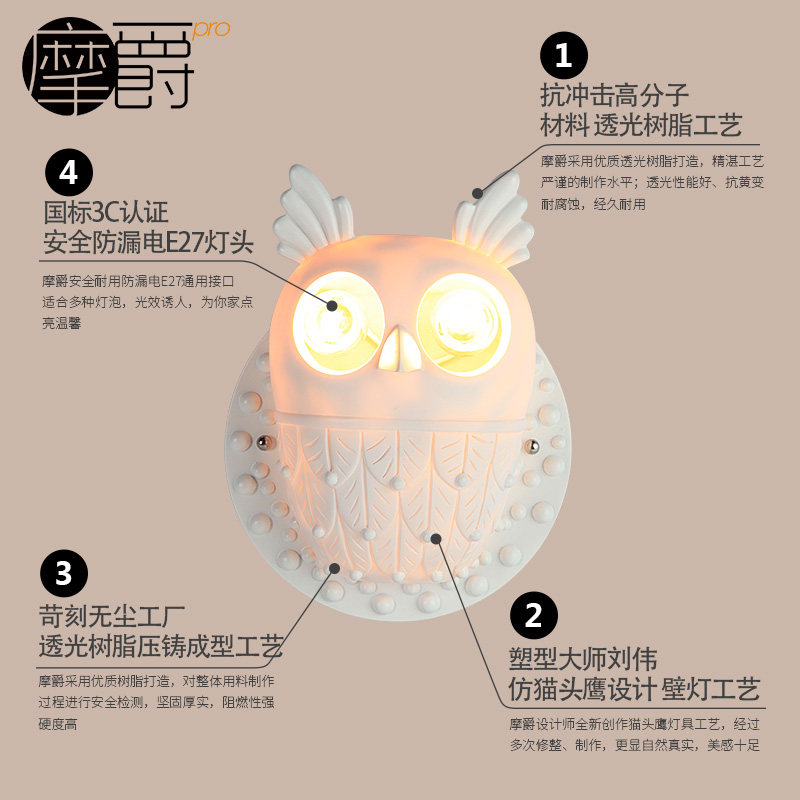 摩爵 pro

1
抗冲击高分子
材料 透光树脂工艺
摩爵采用优质透光树脂打造，精湛工艺严谨的制作水平；透光性能好、抗黄变耐腐蚀，经久耐用

4
国标3C认证
安全防漏电E27灯头
摩爵安全耐用防漏电E27通用接口适合多种灯泡，光效诱人，为你家点亮温馨

3
苛刻无尘工厂
透光树脂压铸成型工艺
摩爵采用优质树脂打造，对整体用料制作过程进行安全检测，坚固厚实，阻燃性强硬度高

2
塑型大师刘伟
仿猫头鹰设计 壁灯工艺
摩爵设计师全新创作猫头鹰灯具工艺，经过多次修整、制作，更显自然真实，美感十足