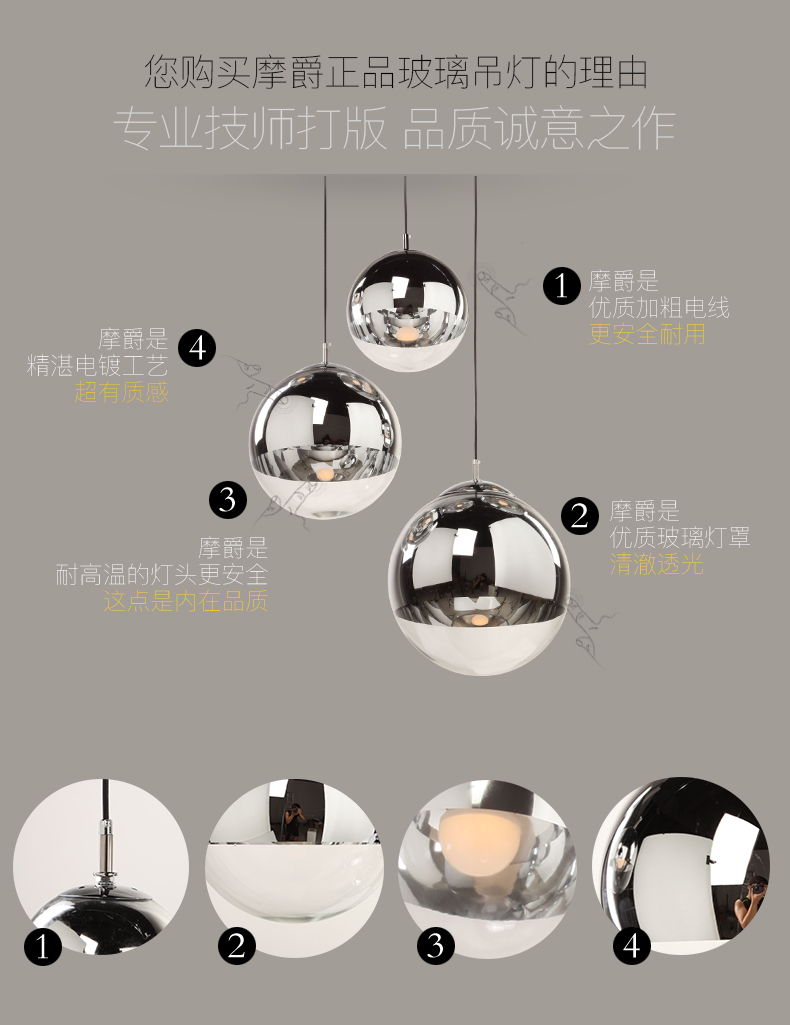 您购买摩爵正品玻璃吊灯的理由
专业技师打版 品质诚意之作

1 摩爵是
优质加粗电线
更安全耐用

4 摩爵是
精湛电镀工艺
超有质感

3
摩爵是
耐高温的灯头更安全
这点是内在品质

2 摩爵是
优质玻璃灯罩
清澈透光

1

2

3

4