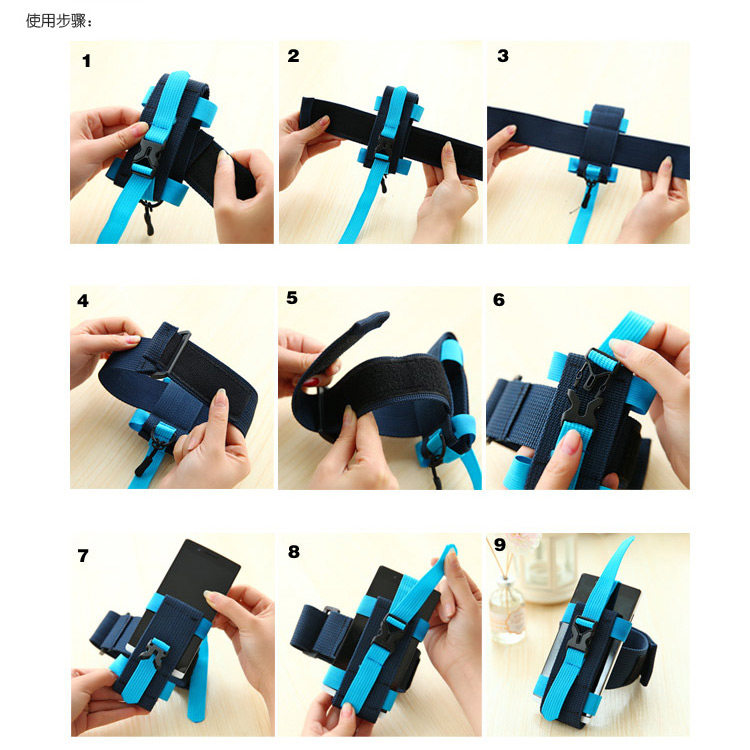 使用步骤：

1

2

3

4

5

6

7

8

9