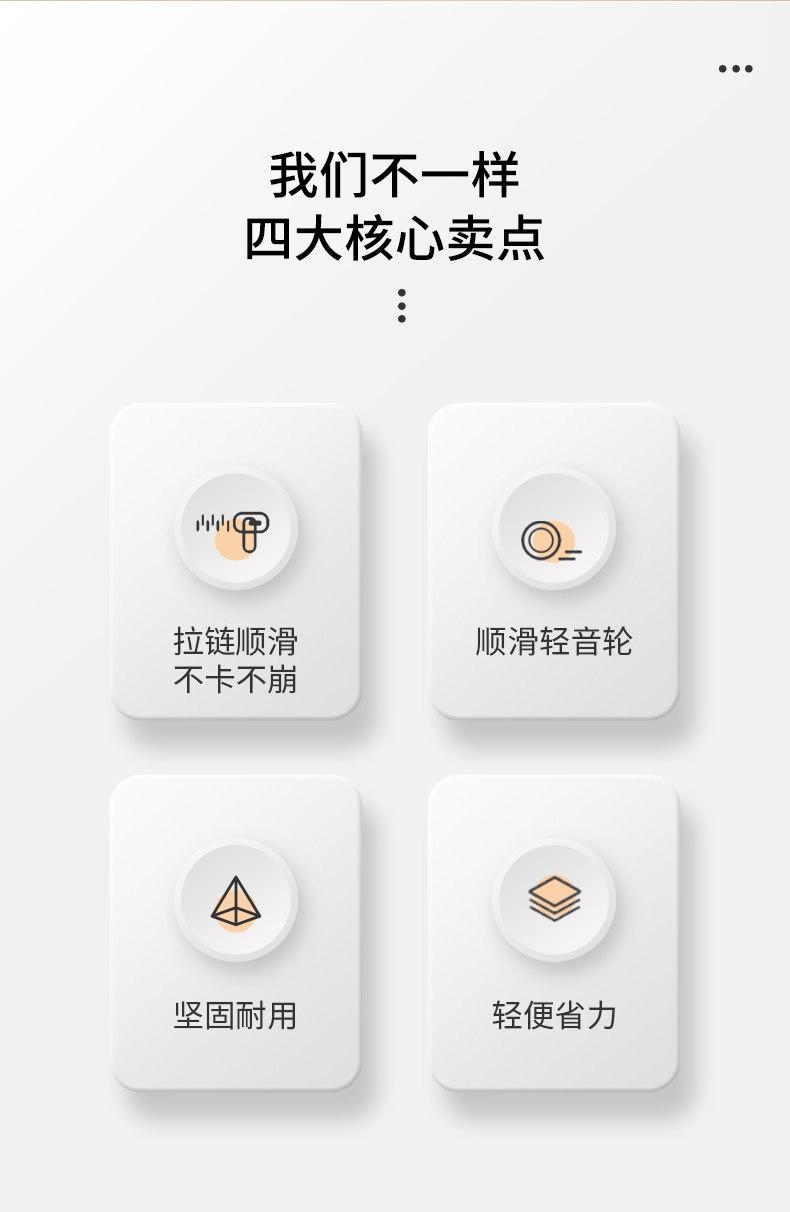 我们不一样
四大核心卖点

拉链顺滑
不卡不崩

顺滑轻音轮

坚固耐用

轻便省力