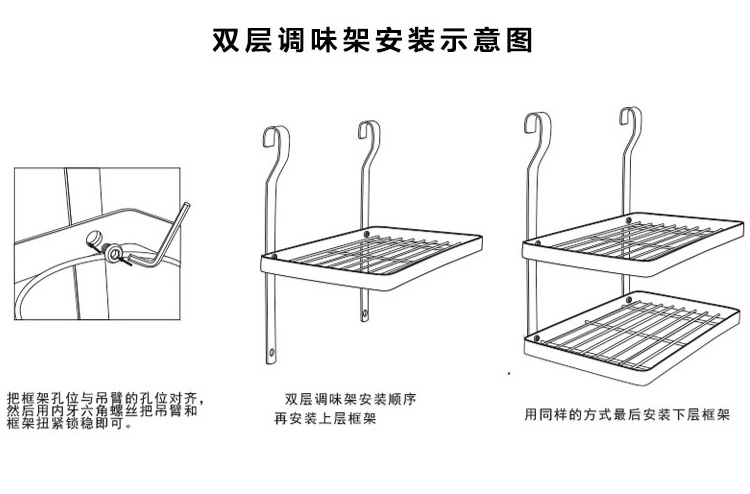 双层调味架安装示意图

把框架孔位与吊臂的孔位对齐，然后用内牙六角螺丝把吊臂和框架扭紧锁稳即可。

双层调味架安装顺序
再安装上层框架

用同样的方式最后安装下层框架