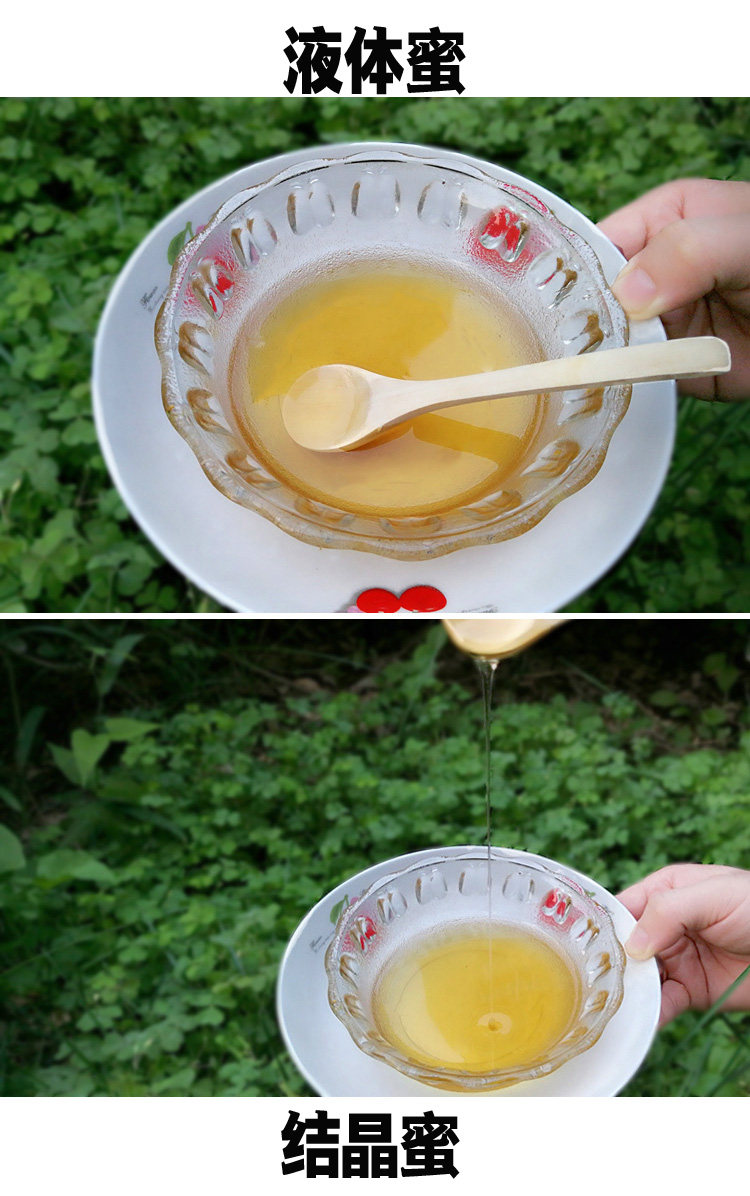 液体蜜

结晶蜜