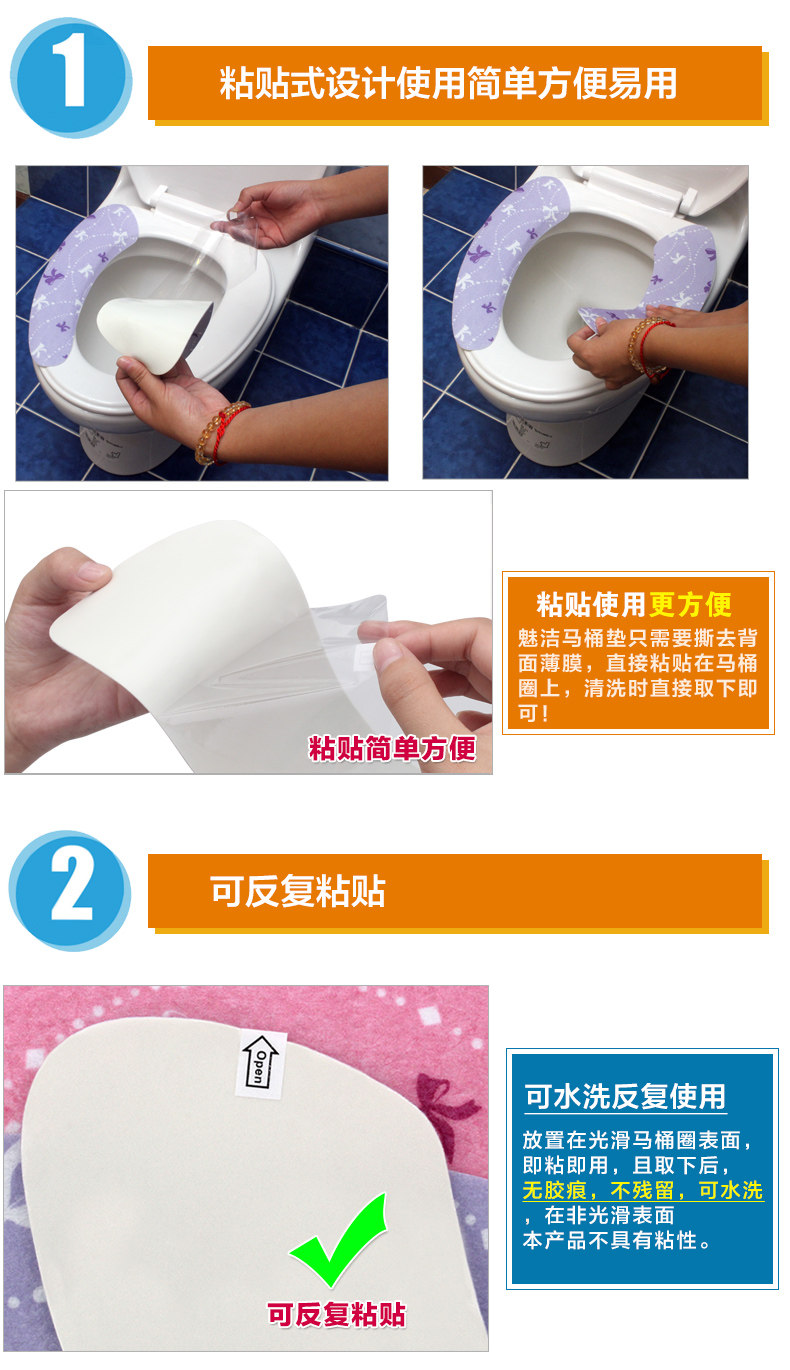 1

粘贴式设计使用简单方便易用

粘贴简单方便

粘贴使用更方便

魅洁马桶垫只需要撕去背面薄膜，直接粘贴在马桶圈上，清洗时直接取下即可！

2

可反复粘贴

Open

可反复粘贴

可水洗反复使用

放置在光滑马桶圈表面，即粘即用，且取下后，无胶痕，不残留，可水洗，在非光滑表面本产品不具有粘性。