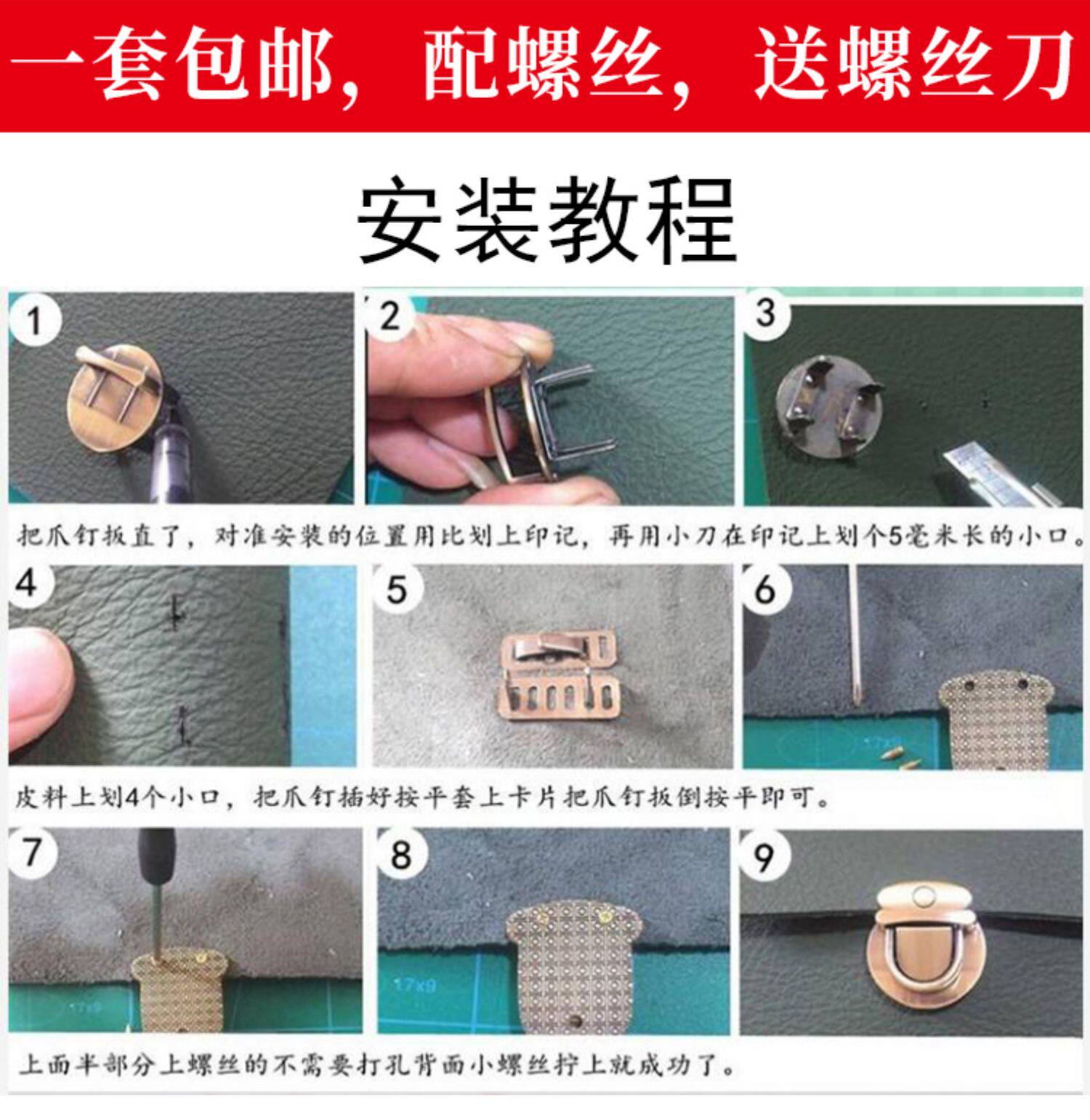 一套包邮，配螺丝，送螺丝刀

安装教程

1

2

3

把爪钉扳直了，对准安装的位置用比划上印记，再用小刀在印记上划个5毫米长的小口。

4

5

6

17x9

皮料上划4个小口，把爪钉插好按平套上卡片把爪钉扳倒按平即可。

7

17x9

8

17x9

9

上面半部分上螺丝的不需要打孔背面小螺丝拧上就成功了。