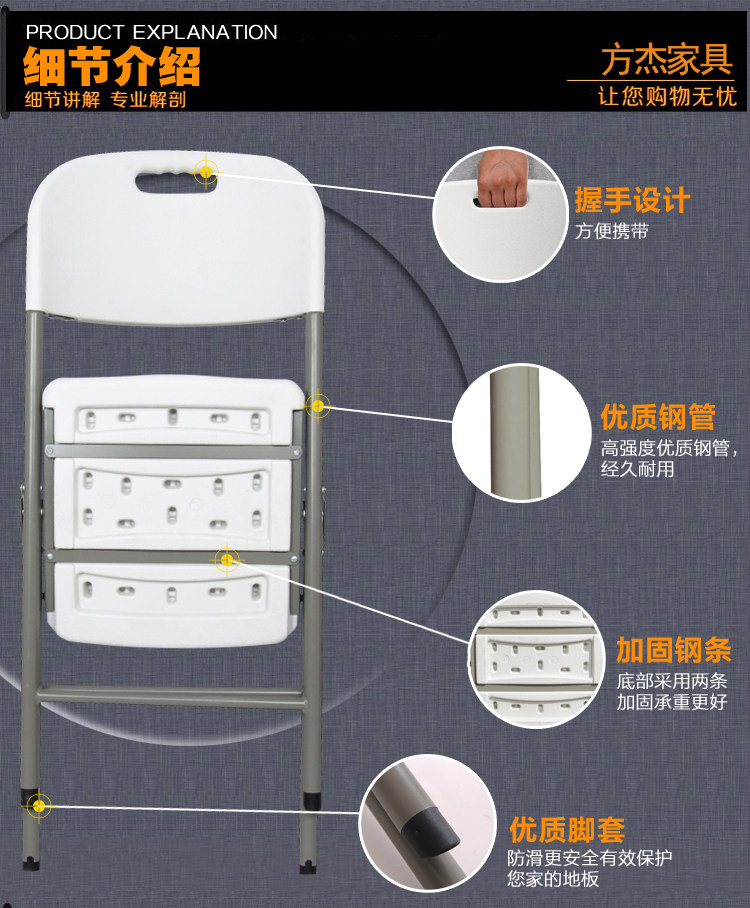 PRODUCT EXPLANATION
细节介绍
细节讲解 专业解剖

方杰家具
让您购物无忧

握手设计
方便携带

优质钢管
高强度优质钢管，经久耐用

加固钢条
底部采用两条加固承重更好

优质脚套
防滑更安全有效保护您家的地板