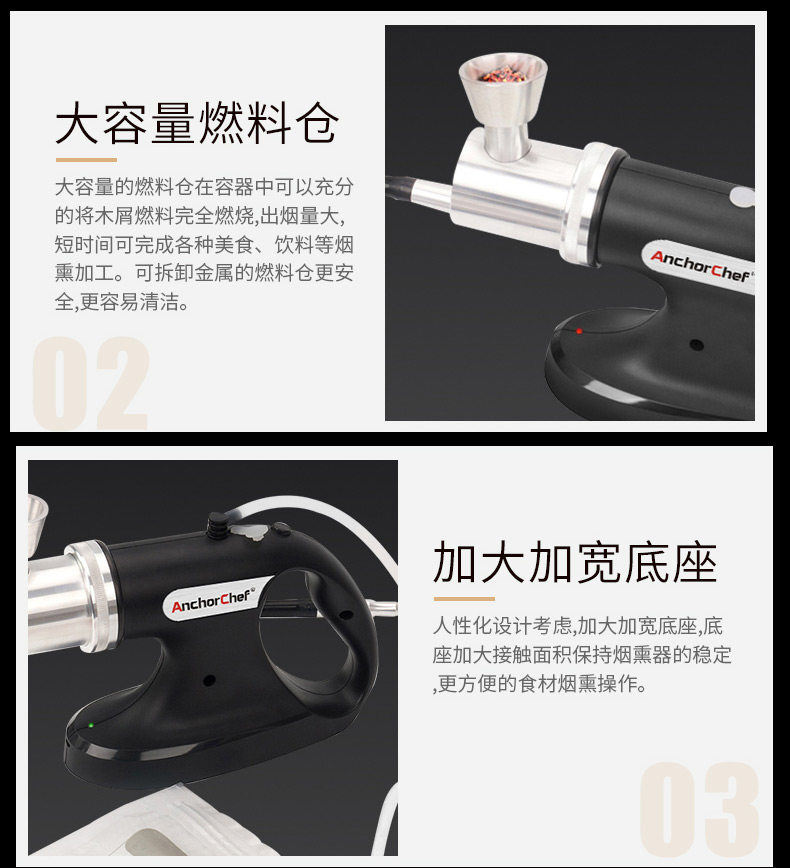 大容量燃料仓

大容量的燃料仓在容器中可以充分的将木屑燃料完全燃烧,出烟量大,短时间可完成各种美食、饮料等烟熏加工。可拆卸金属的燃料仓更安全,更容易清洁。

02

AnchorChef

AnchorChef

加大加宽底座

人性化设计考虑,加大加宽底座,底座加大接触面积保持烟熏器的稳定,更方便的食材烟熏操作。

03