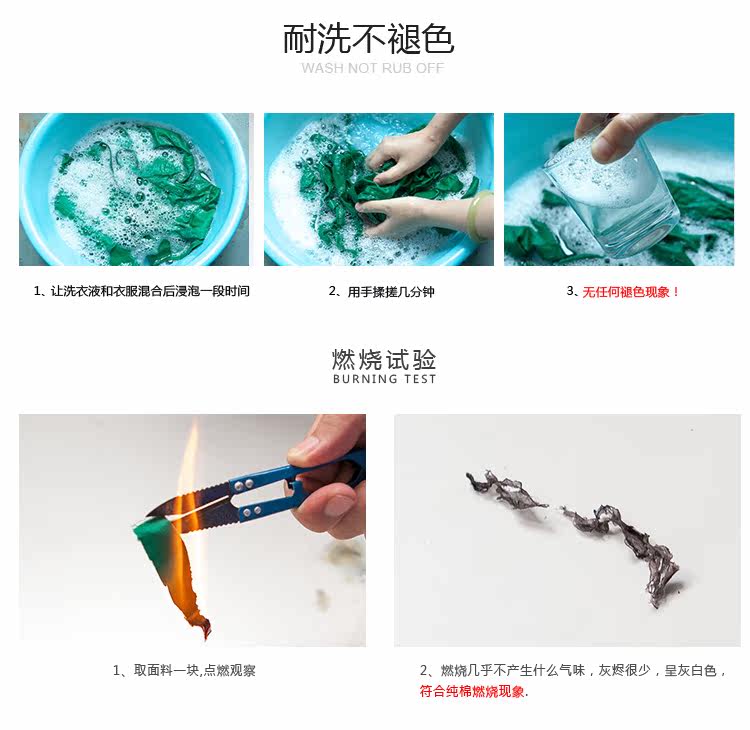 耐洗不褪色
WASH NOT RUB OFF

1、让洗衣液和衣服混合后浸泡一段时间

2、用手揉搓几分钟

3、无任何褪色现象！

燃烧试验
BURNING TEST

1、取面料一块,点燃观察

2、燃烧几乎不产生什么气味，灰烬很少，呈灰白色，符合纯棉燃烧现象.