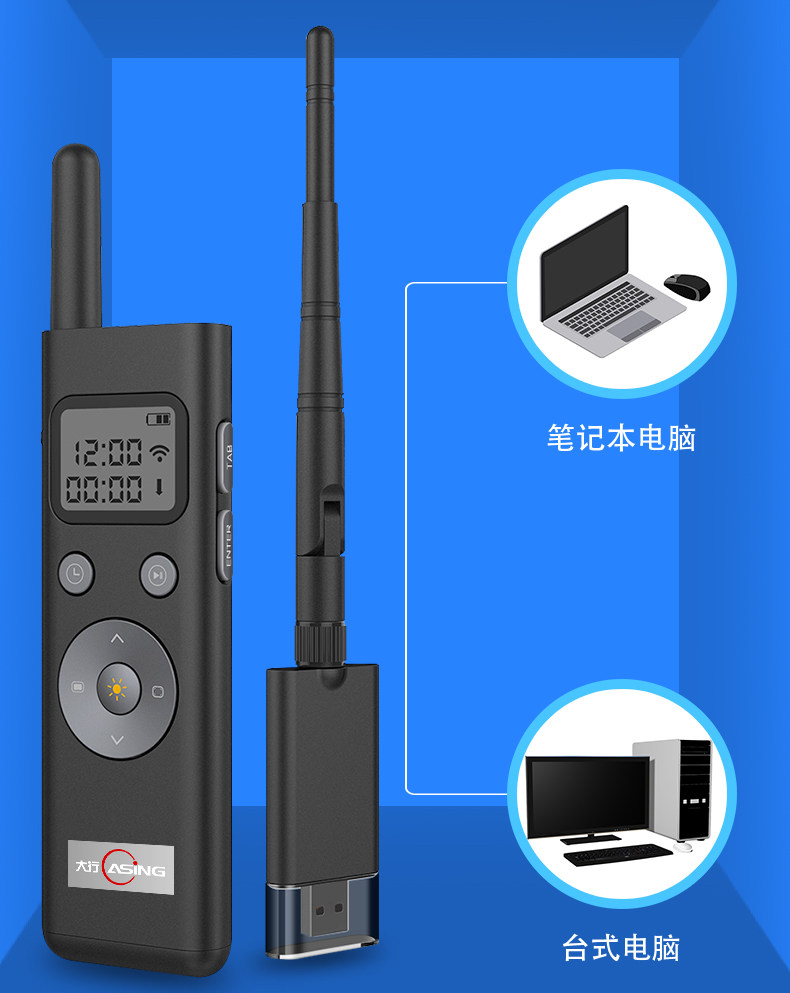 12:00
00:00
TAB
ENTER
大行 ASING
笔记本电脑
台式电脑